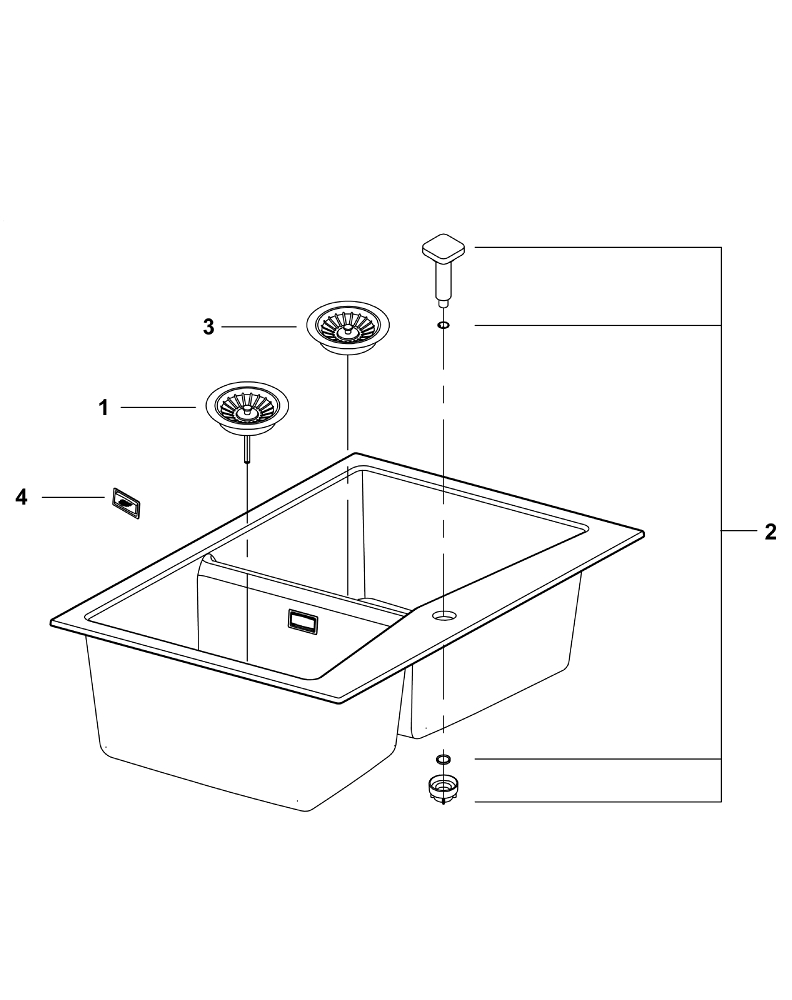 3

1

4

2