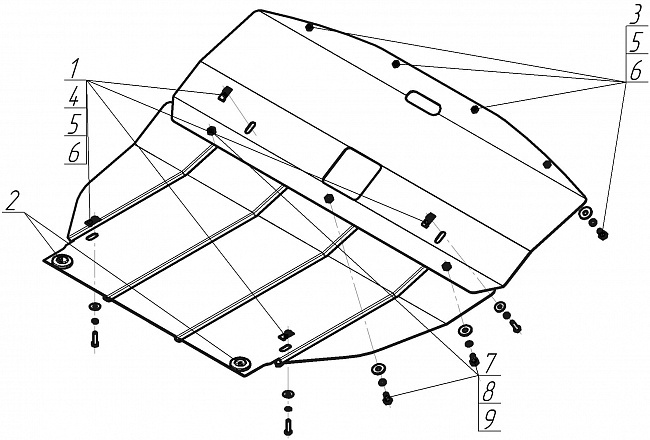 3
5
6
1
4
5
6
2
7
8
9