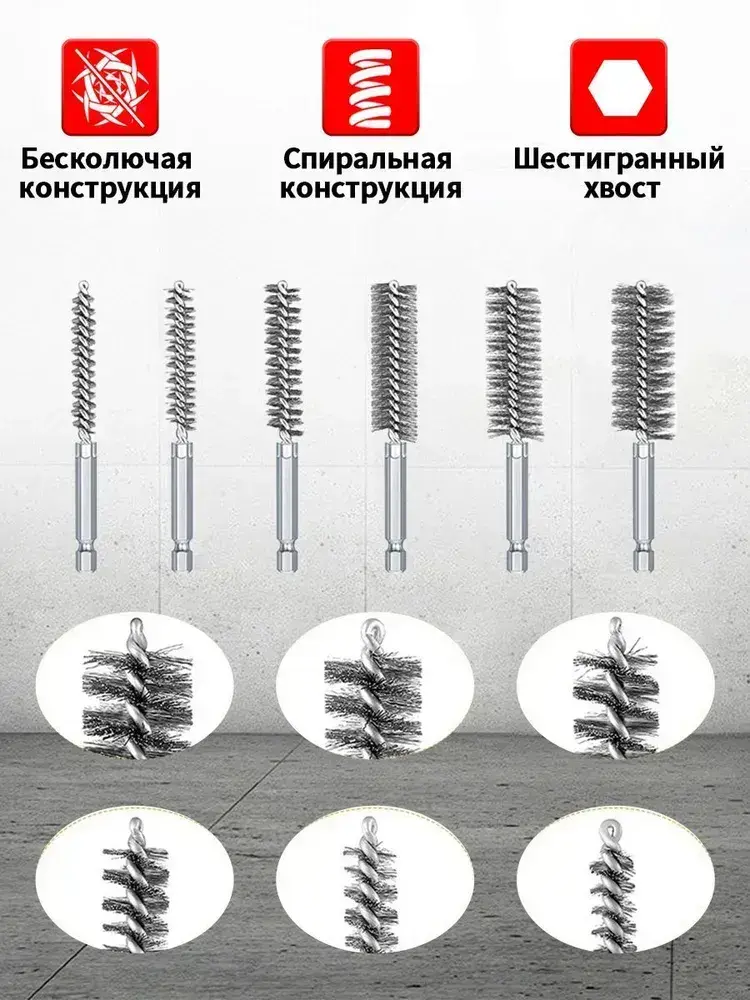 Бесколючая конструкция

Спиральная конструкция

Шестигранный хвост