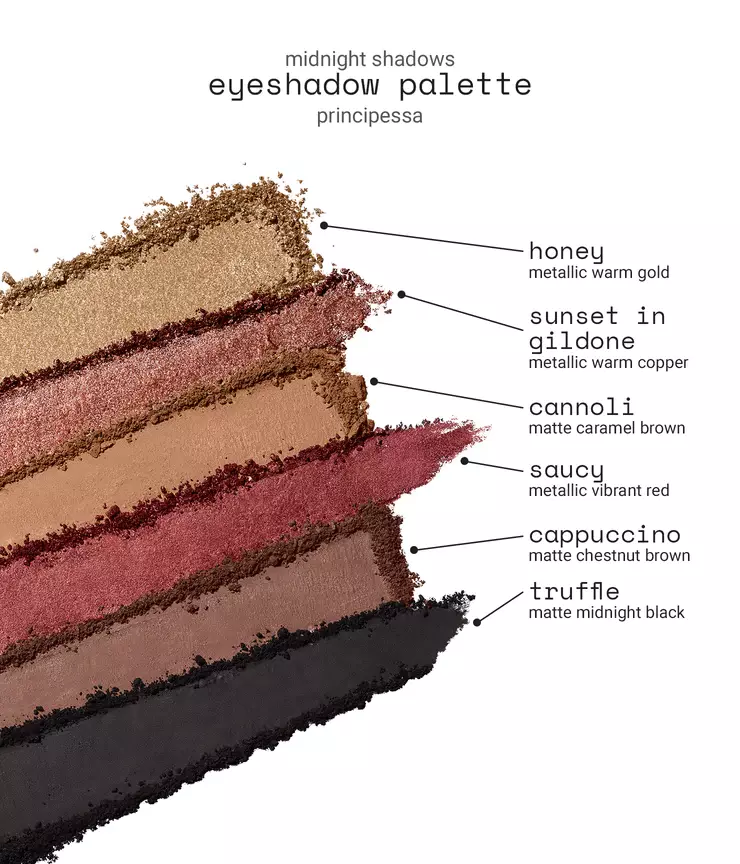 midnight shadows
eyeshadow palette
principessa

honey
metallic warm gold

sunset in gildone
metallic warm copper

cannoli
matte caramel brown

saucy
metallic vibrant red

cappuccino
matte chestnut brown

truffle
matte midnight black