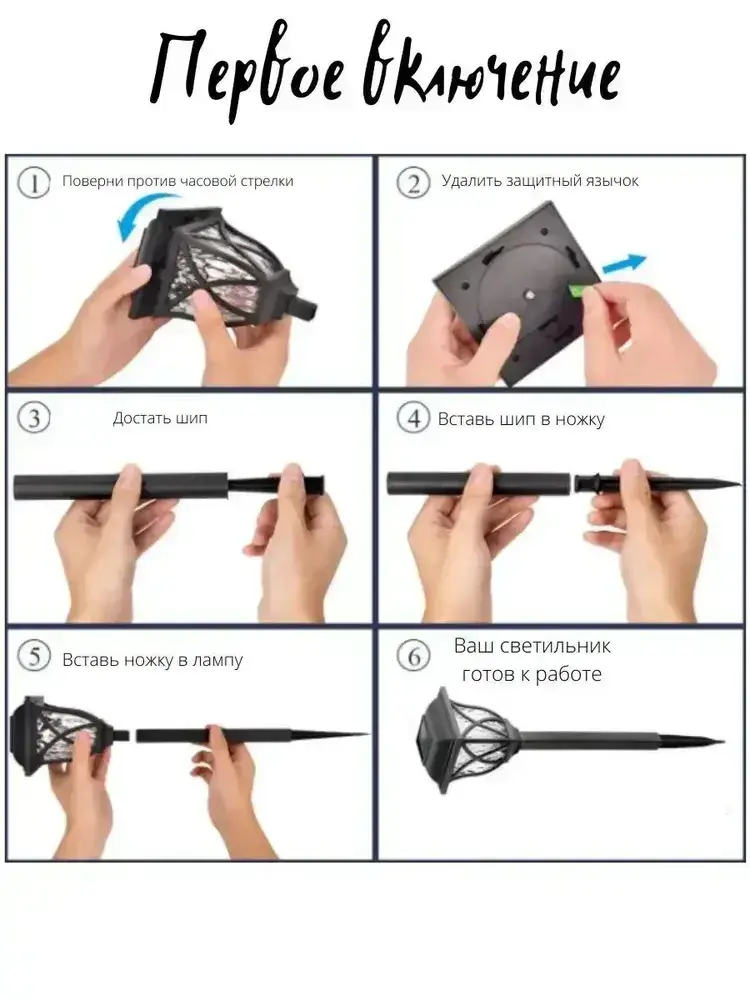 Первое включение

1 Поверни против часовой стрелки

2 Удалить защитный язычок

3 Достать шип

4 Вставь шип в ножку

5 Вставь ножку в лампу

6 Ваш светильник готов к работе