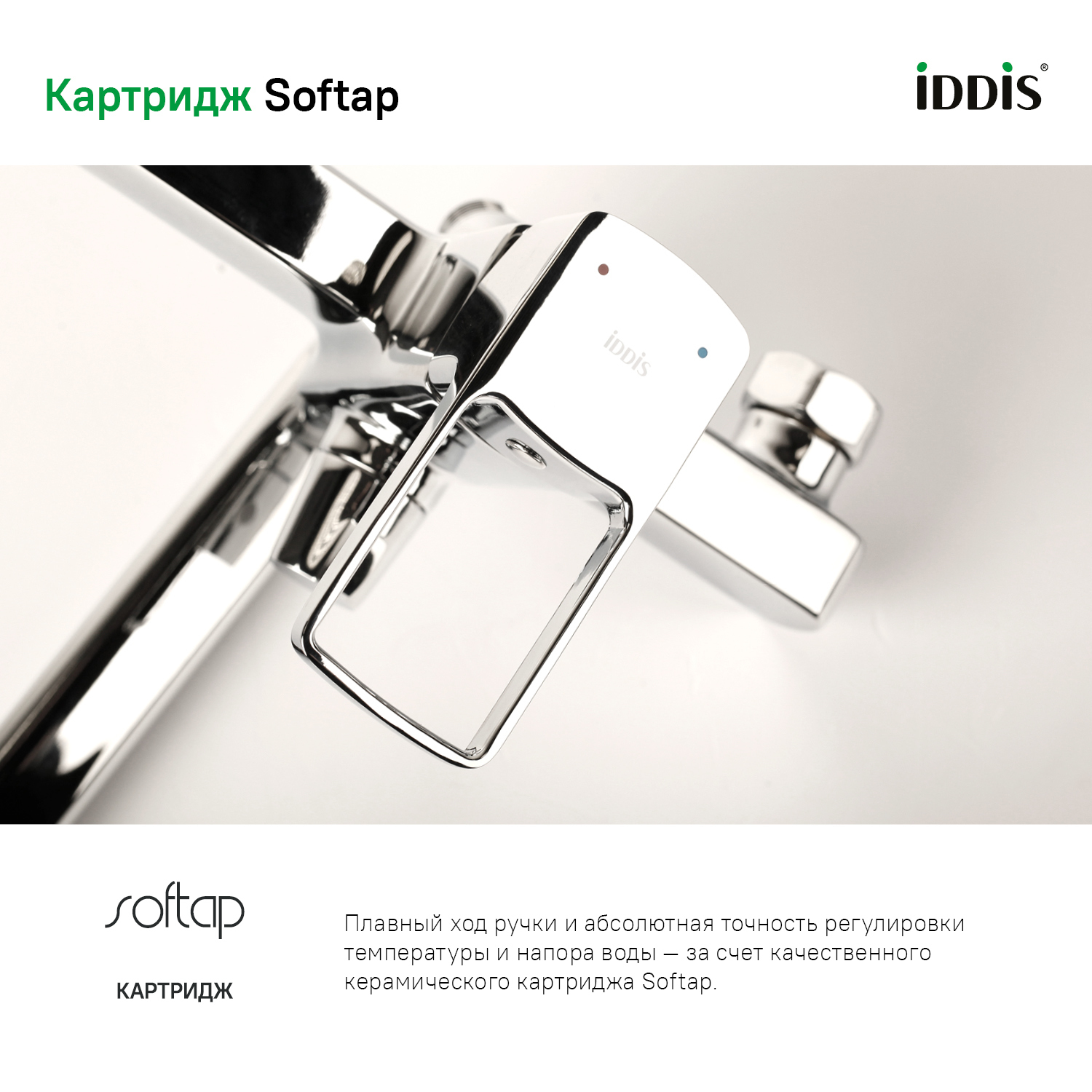 Картридж Softap

iDDiS®

iDDiS

softap

КАРТРИДЖ

Плавный ход ручки и абсолютная точность регулировки температуры и напора воды — за счет качественного керамического картриджа Softap.