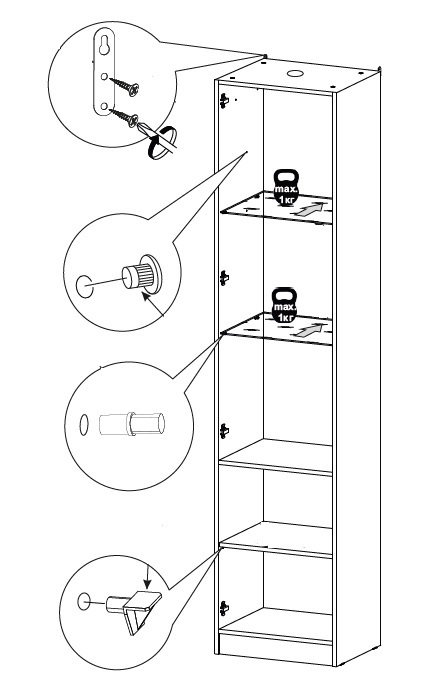 max.
1кг

max.
1кг