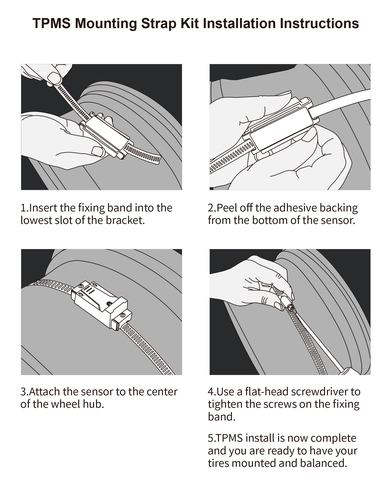 TPMS Mounting Strap Kit Installation Instructions

1.Insert the fixing band into the lowest slot of the bracket.

2.Peel off the adhesive backing from the bottom of the sensor.

3.Attach the sensor to the center of the wheel hub.

4.Use a flat-head screwdriver to tighten the screws on the fixing band.

5.TPMS install is now complete and you are ready to have your tires mounted and balanced.