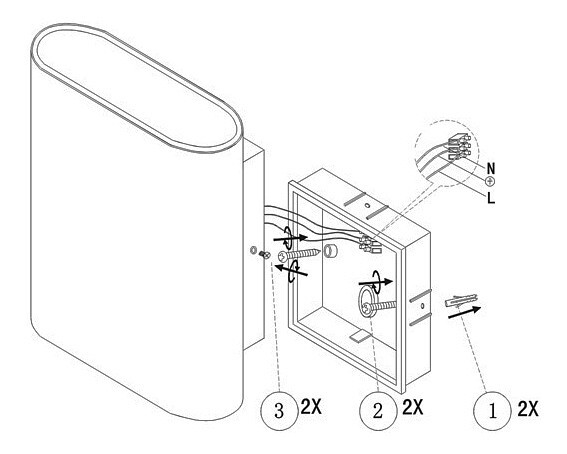 N
L
3 2X
2 2X
1 2X