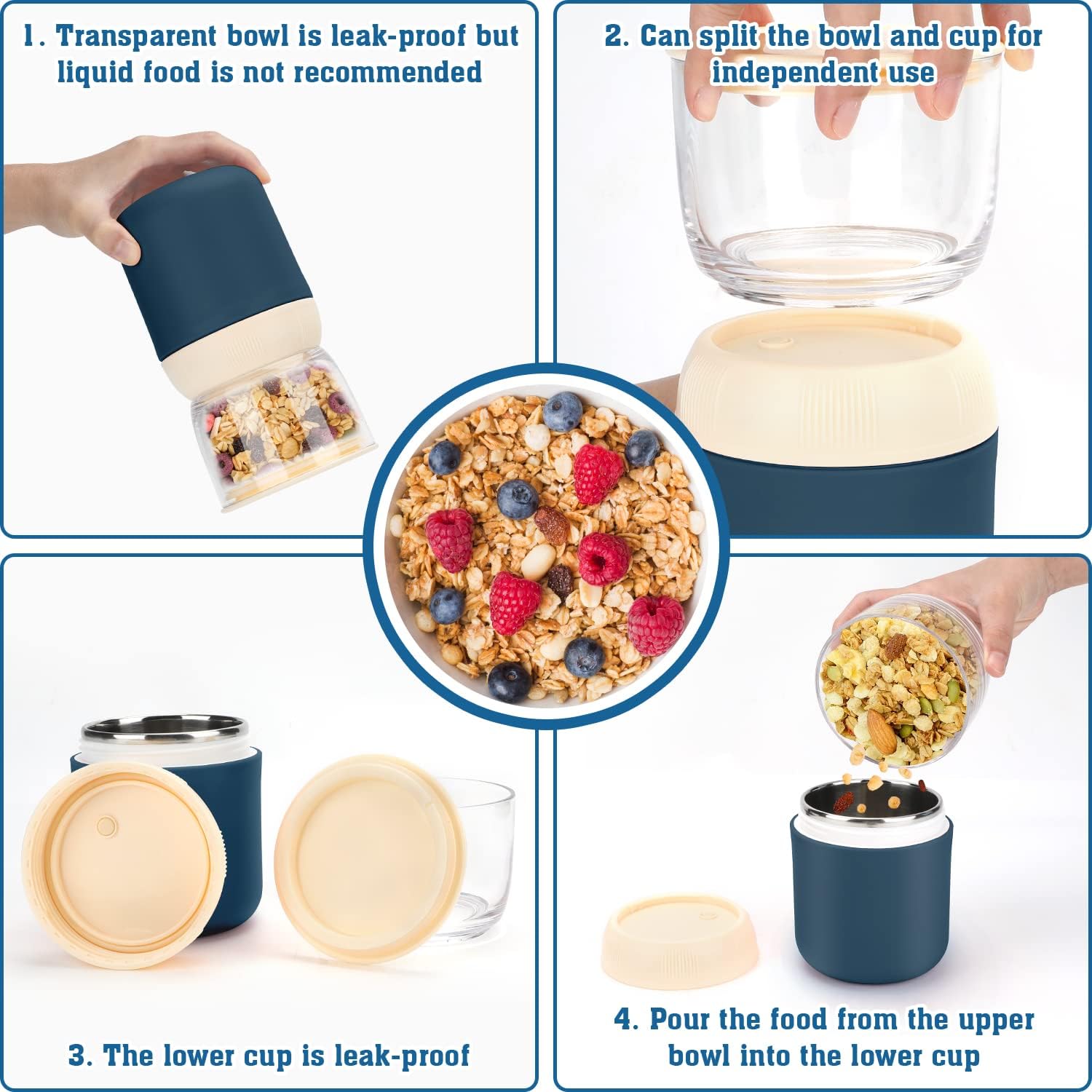 1. Transparent bowl is leak-proof but liquid food is not recommended

2. Can split the bowl and cup for independent use

3. The lower cup is leak-proof

4. Pour the food from the upper bowl into the lower cup