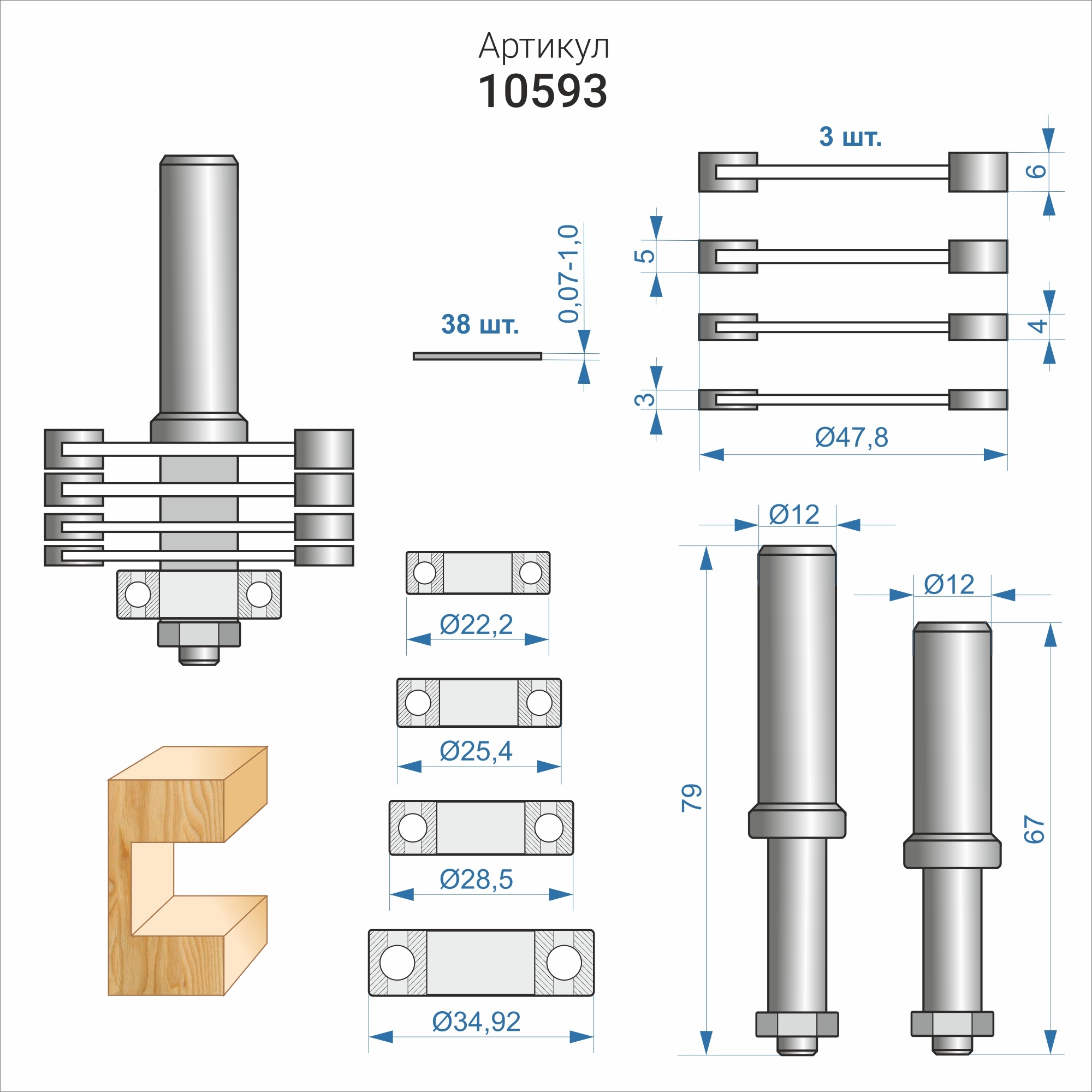 Артикул
10593

3 шт.

6

5

4

3

Ø47,8

38 шт.

0,07-1,0

Ø22,2

Ø25,4

Ø28,5

Ø34,92

Ø12

Ø12

79

67