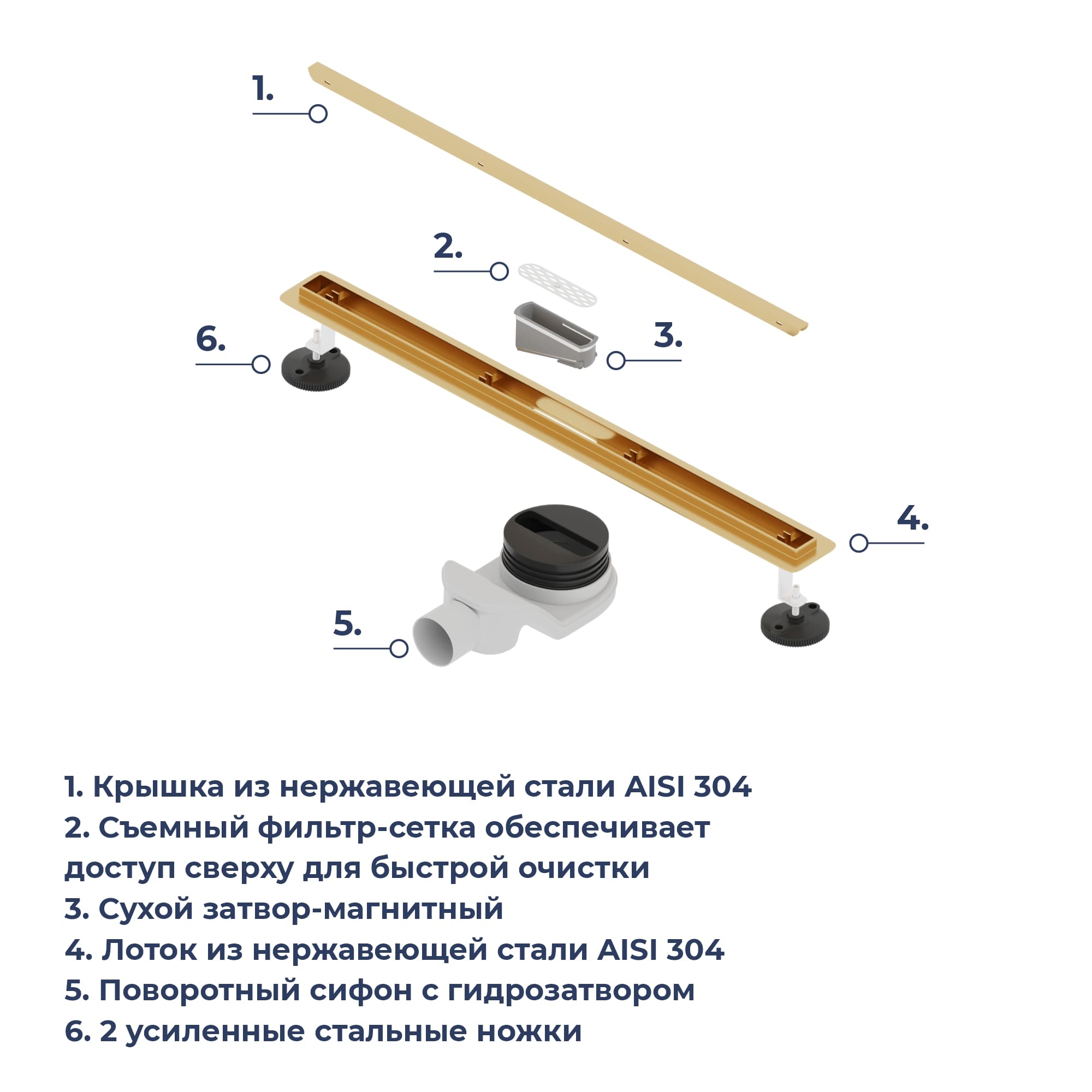 1.

2.

6.

3.

4.

5.

1. Крышка из нержавеющей стали AISI 304
2. Съемный фильтр-сетка обеспечивает доступ сверху для быстрой очистки
3. Сухой затвор-магнитный
4. Лоток из нержавеющей стали AISI 304
5. Поворотный сифон с гидрозатвором
6. 2 усиленные стальные ножки