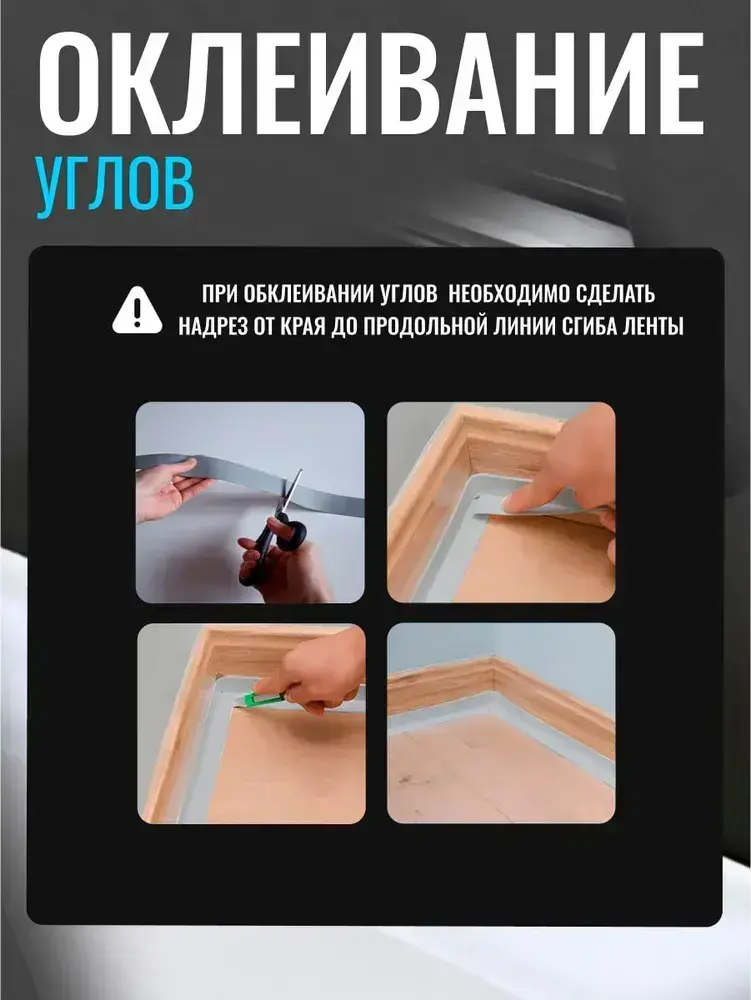 ОКЛЕИВАНИЕ
УГЛОВ

ПРИ ОБКЛЕИВАНИИ УГЛОВ НЕОБХОДИМО СДЕЛАТЬ НАДРЕЗ ОТ КРАЯ ДО ПРОДОЛЬНОЙ ЛИНИИ СГИБА ЛЕНТЫ