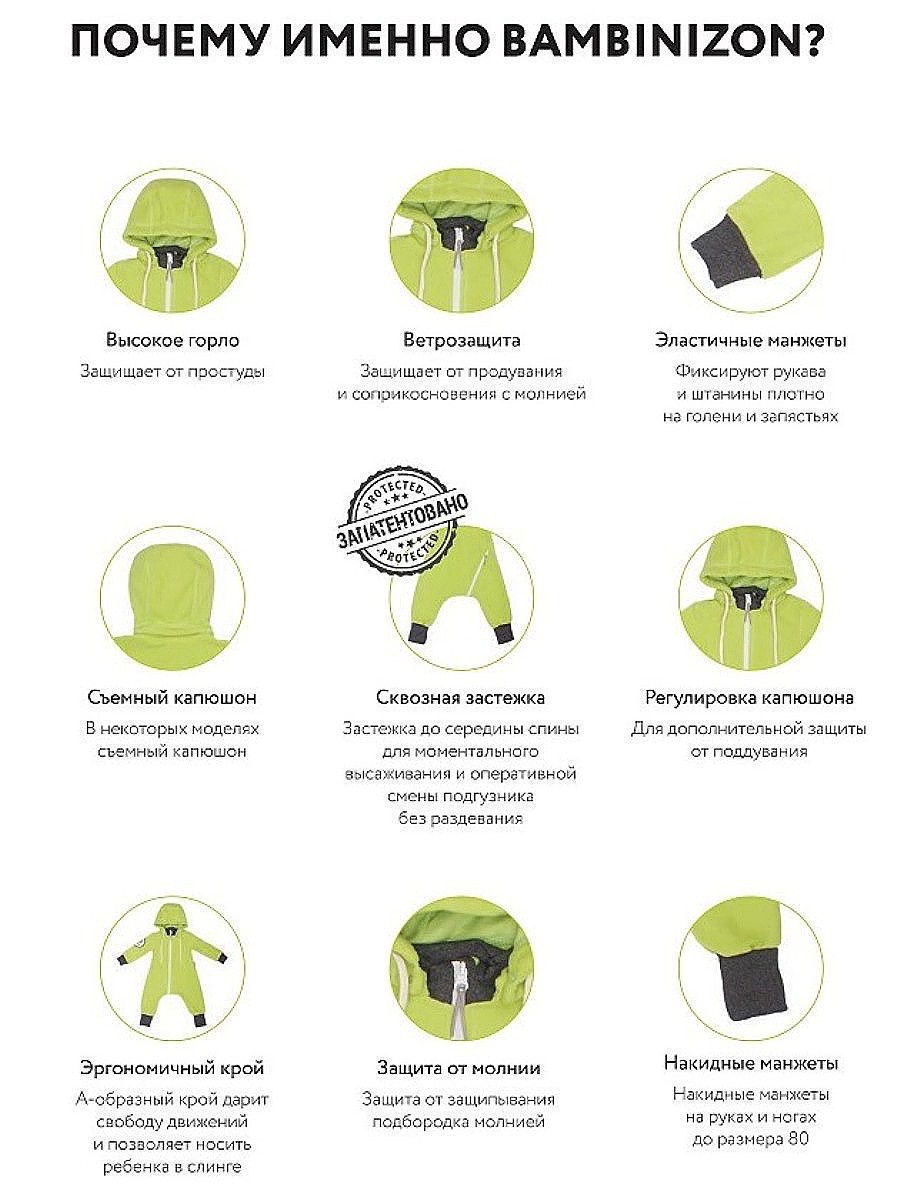 ПОЧЕМУ ИМЕННО BAMBINIZON?

Высокое горло
Защищает от простуды

Ветрозащита
Защищает от продувания и соприкосновения с молнией

Эластичные манжеты
Фиксируют рукава и штанины плотно на голени и запястьях

PROTECTED
ЗАПАТЕНТОВАНО
PROTECTED

Съемный капюшон
В некоторых моделях съемный капюшон

Сквозная застежка
Застежка до середины спины для моментального высаживания и оперативной смены подгузника без раздевания

Регулировка капюшона
Для дополнительной защиты от поддувания

Эргономичный крой
А-образный крой дарит свободу движений и позволяет носить ребенка в слинге

Защита от молнии
Защита от защипывания подбородка молнией

Накидные манжеты
Накидные манжеты на руках и ногах до размера 80