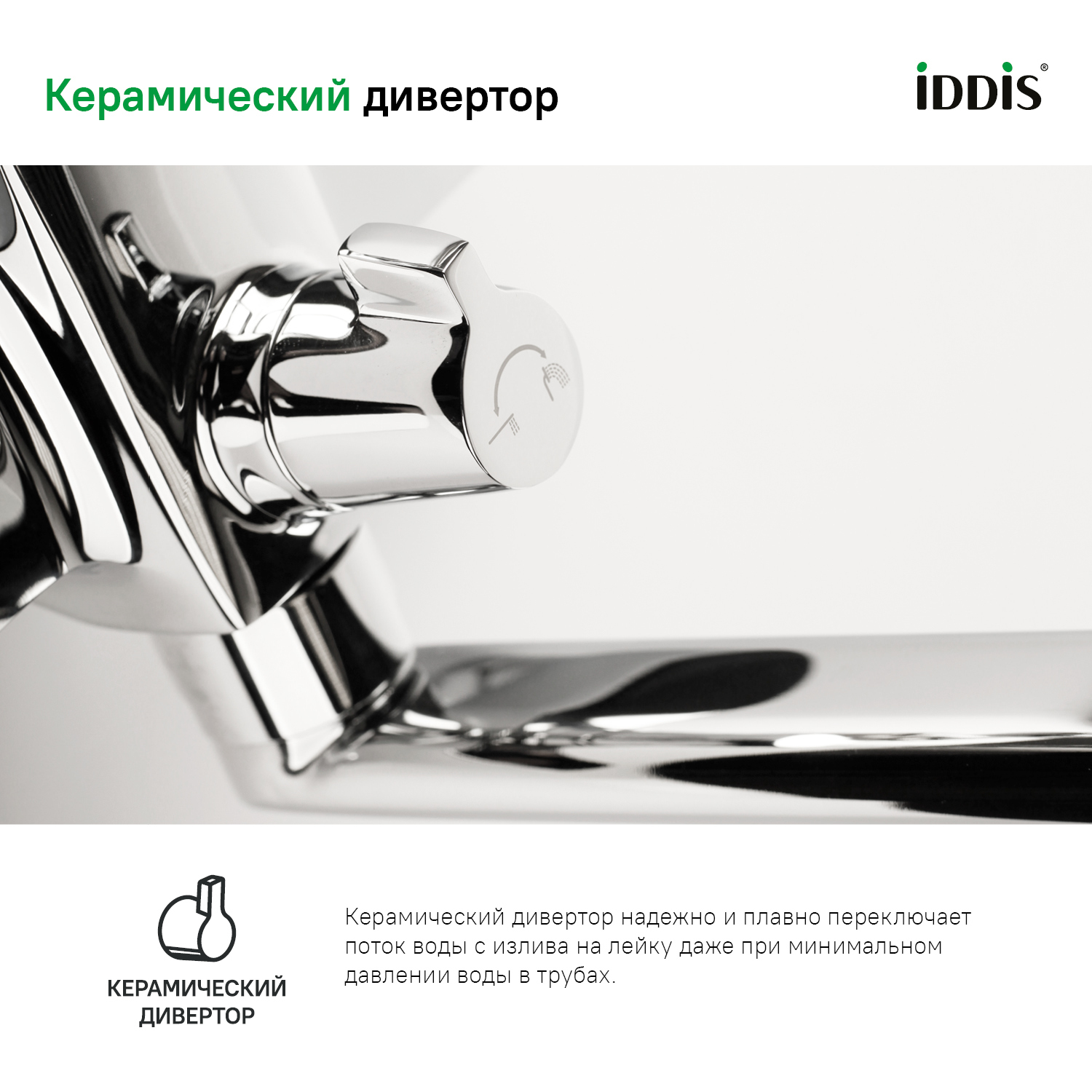 Керамический дивертор

iDDiS®

КЕРАМИЧЕСКИЙ ДИВЕРТОР

Керамический дивертор надежно и плавно переключает поток воды с излива на лейку даже при минимальном давлении воды в трубах.