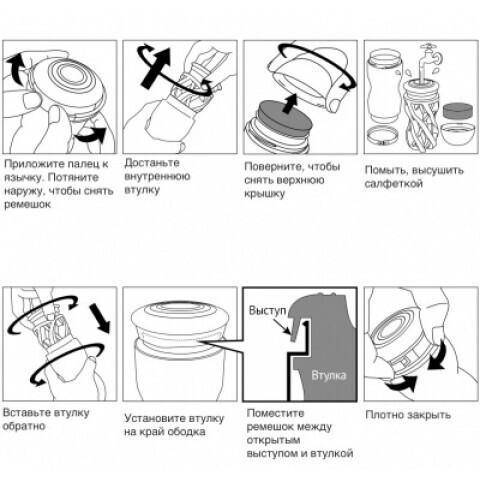 Приложите палец к язычку. Потяните наружу, чтобы снять ремешок

Достаньте внутреннюю втулку

Поверните, чтобы снять верхнюю крышку

Помыть, высушить салфеткой

Вставьте втулку обратно

Установите втулку на край ободка

Выступ

Втулка

Поместите ремешок между открытым выступом и втулкой

Плотно закрыть