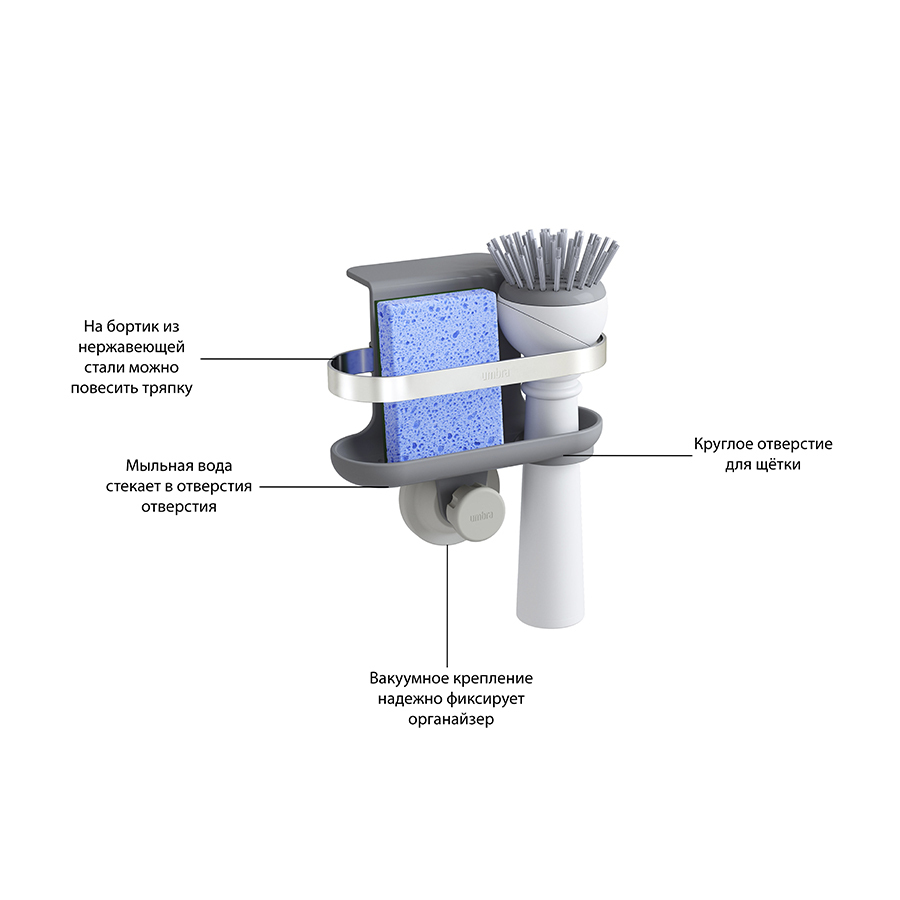 На бортик из нержавеющей стали можно повесить тряпку

umbra

Мыльная вода стекает в отверстия отверстия

umbra

Круглое отверстие для щётки

Вакуумное крепление надежно фиксирует органайзер