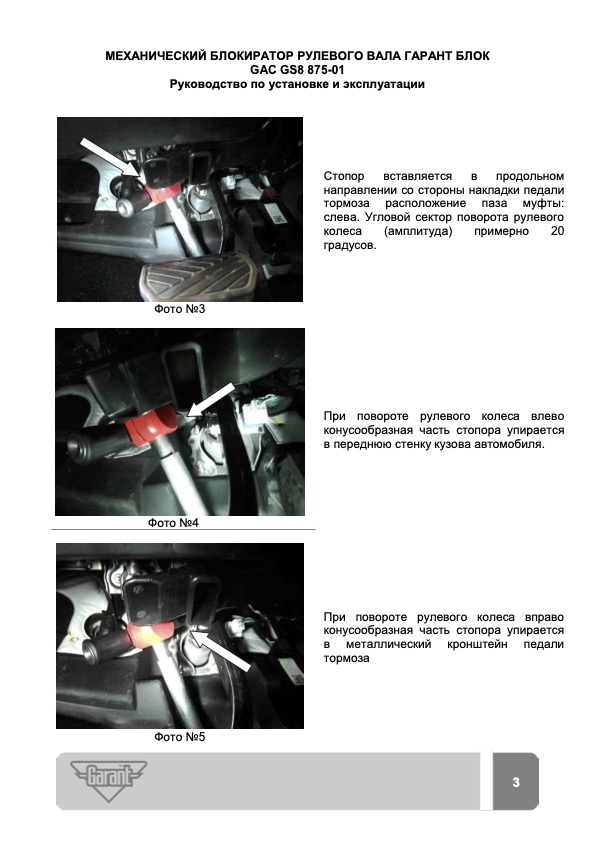 МЕХАНИЧЕСКИЙ БЛОКИРАТОР РУЛЕВОГО ВАЛА ГАРАНТ БЛОК
GAC GS8 875-01
Руководство по установке и эксплуатации

Стопор вставляется в продольном направлении со стороны накладки педали тормоза расположение паза муфты: слева. Угловой сектор поворота рулевого колеса (амплитуда) примерно 20 градусов.

Фото №3

При повороте рулевого колеса влево конусообразная часть стопора упирается в переднюю стенку кузова автомобиля.

Фото №4

При повороте рулевого колеса вправо конусообразная часть стопора упирается в металлический кронштейн педали тормоза

Фото №5

Garant

3