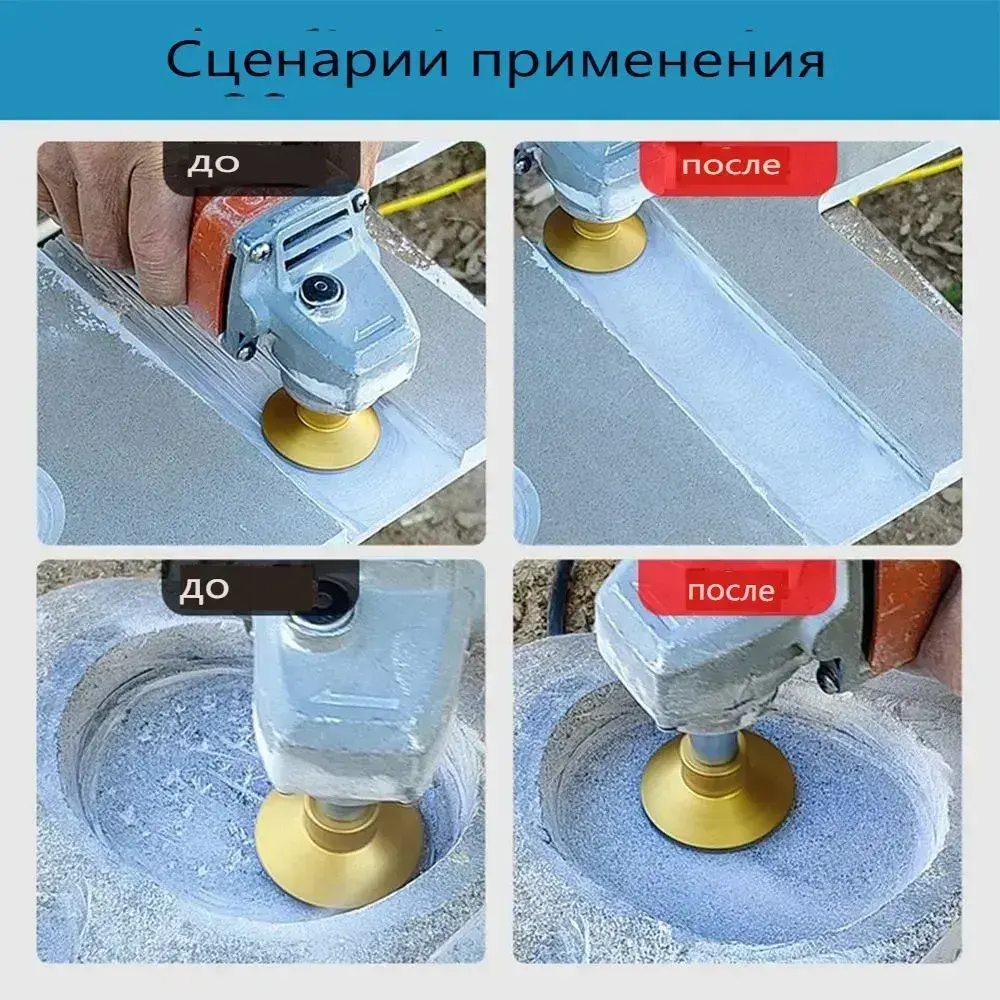 Сценарии применения

до

после

до

после