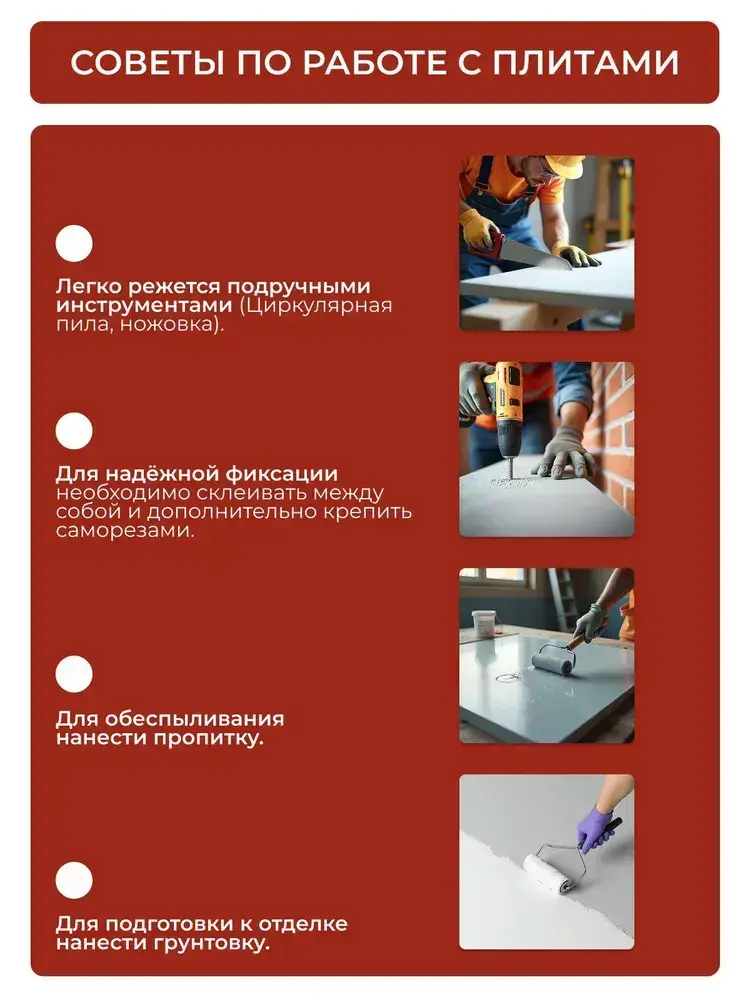 СОВЕТЫ ПО РАБОТЕ С ПЛИТАМИ

Легко режется подручными инструментами (Циркулярная пила, ножовка).

Для надёжной фиксации необходимо склеивать между собой и дополнительно крепить саморезами.

Для обеспыливания нанести пропитку.

Для подготовки к отделке нанести грунтовку.