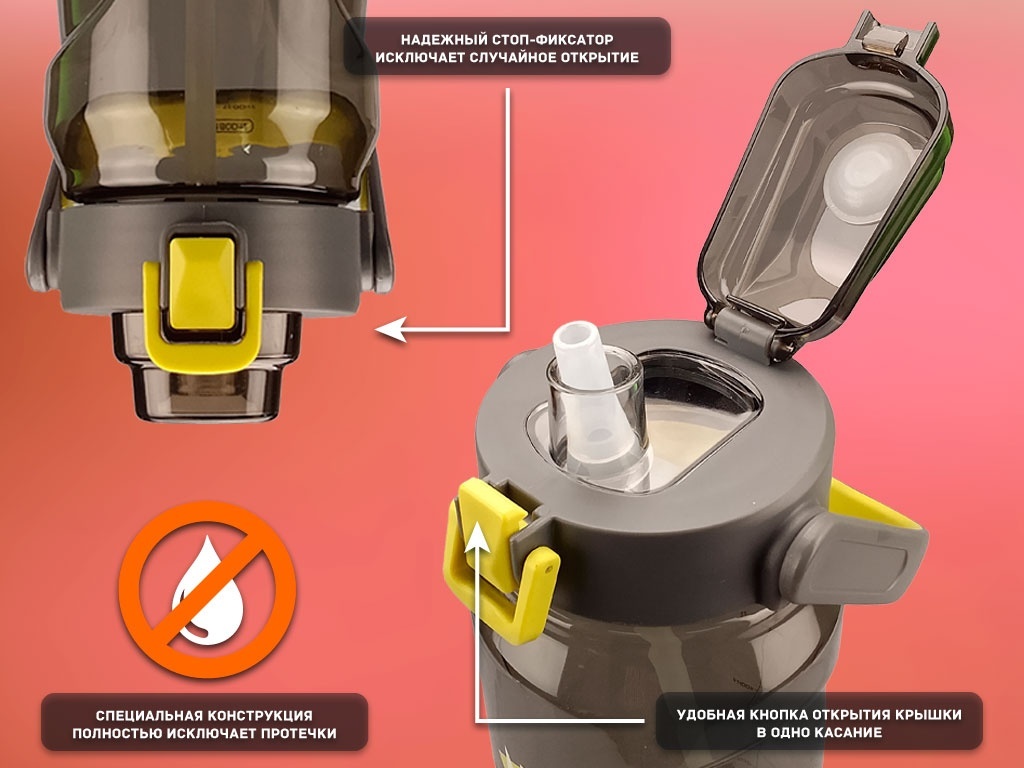 НАДЕЖНЫЙ СТОП-ФИКСАТОР
ИСКЛЮЧАЕТ СЛУЧАЙНОЕ ОТКРЫТИЕ

СПЕЦИАЛЬНАЯ КОНСТРУКЦИЯ
ПОЛНОСТЬЮ ИСКЛЮЧАЕТ ПРОТЕЧКИ

УДОБНАЯ КНОПКА ОТКРЫТИЯ КРЫШКИ
В ОДНО КАСАНИЕ