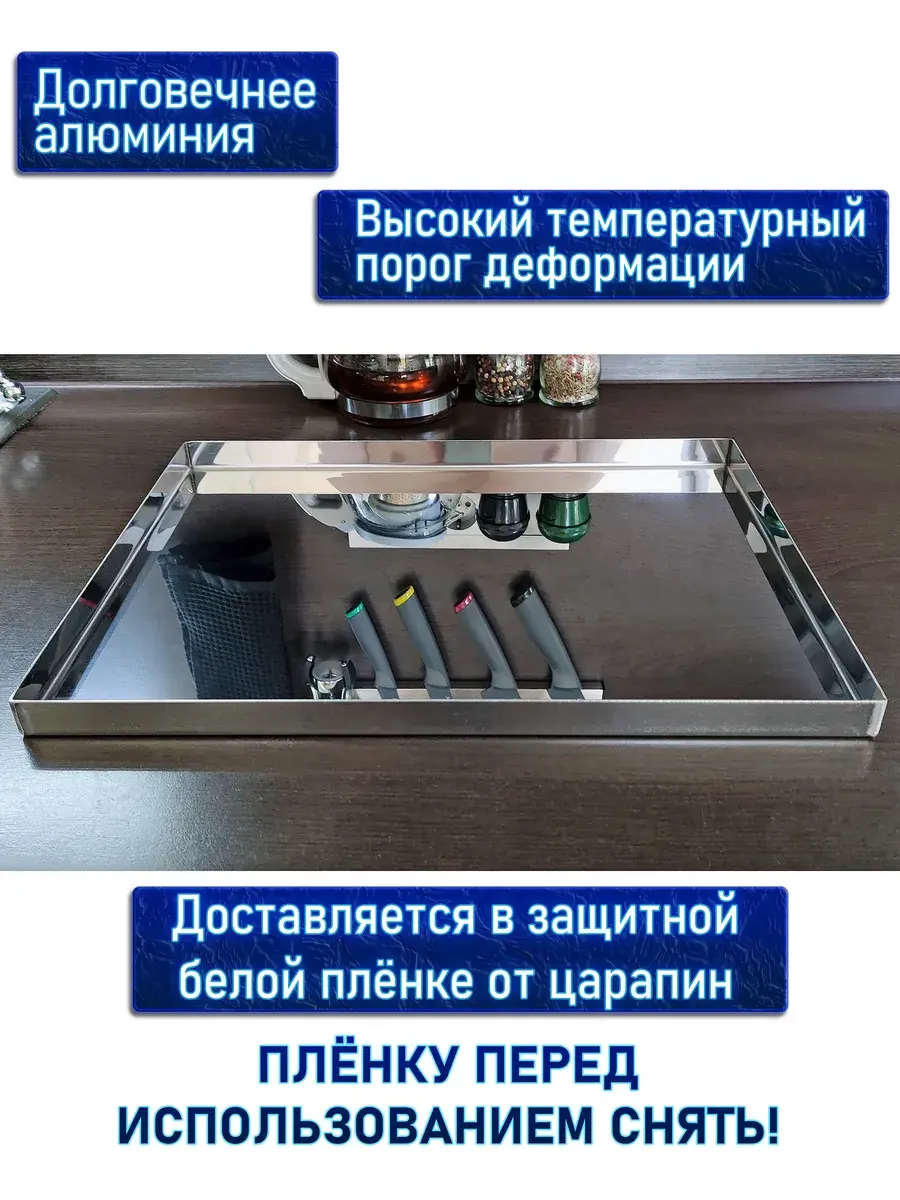 Долговечнее алюминия

Высокий температурный порог деформации

Доставляется в защитной белой плёнке от царапин

ПЛЁНКУ ПЕРЕД ИСПОЛЬЗОВАНИЕМ СНЯТЬ!