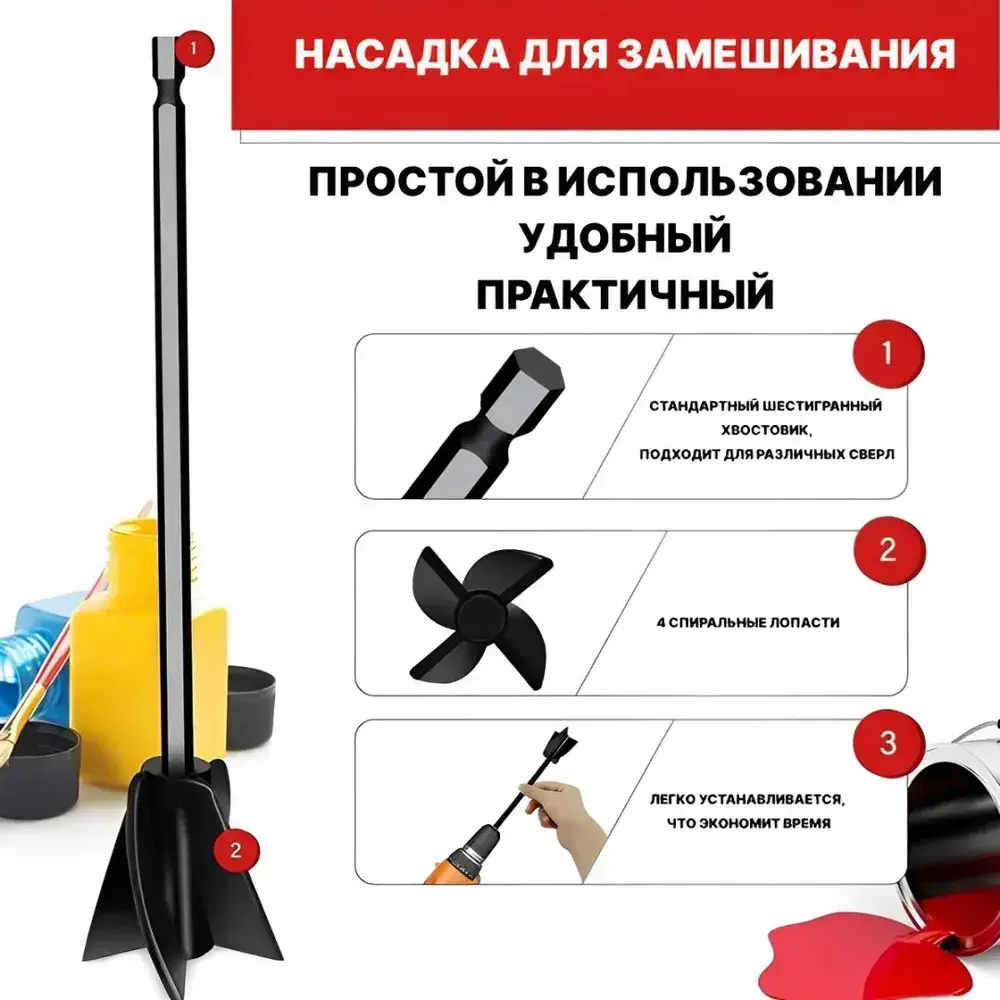 1

НАСАДКА ДЛЯ ЗАМЕШИВАНИЯ

ПРОСТОЙ В ИСПОЛЬЗОВАНИИ
УДОБНЫЙ
ПРАКТИЧНЫЙ

1

СТАНДАРТНЫЙ ШЕСТИГРАННЫЙ ХВОСТОВИК, ПОДХОДИТ ДЛЯ РАЗЛИЧНЫХ СВЕРЛ

2

4 СПИРАЛЬНЫЕ ЛОПАСТИ

3

ЛЕГКО УСТАНАВЛИВАЕТСЯ, ЧТО ЭКОНОМИТ ВРЕМЯ

2