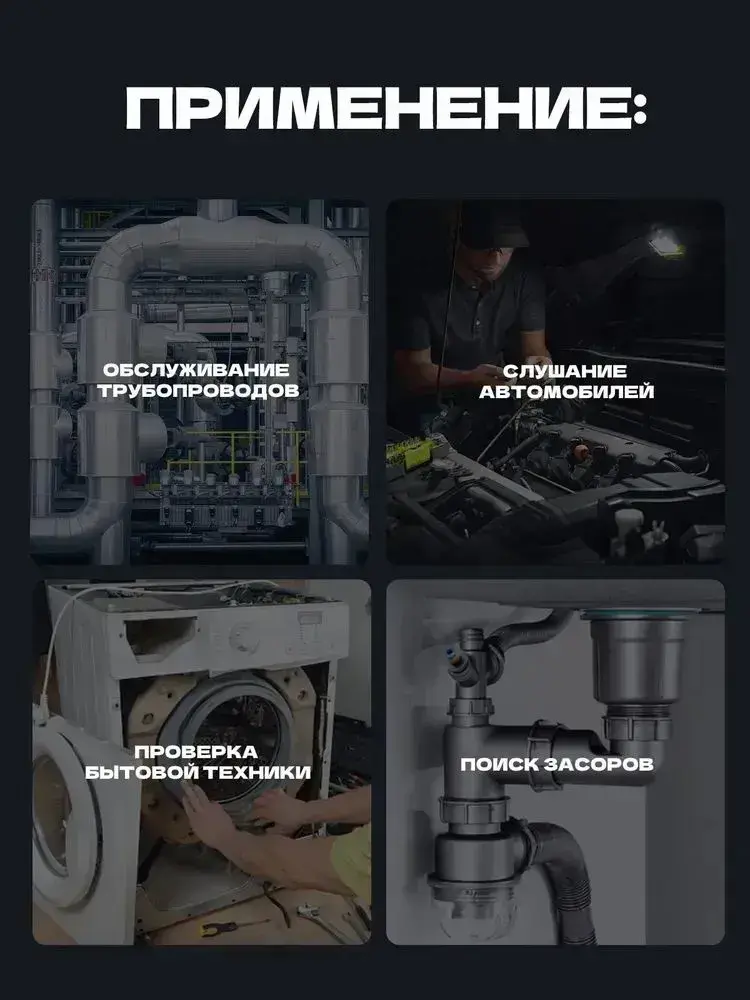 ПРИМЕНЕНИЕ:

ОБСЛУЖИВАНИЕ ТРУБОПРОВОДОВ

СЛУШАНИЕ АВТОМОБИЛЕЙ

ПРОВЕРКА БЫТОВОЙ ТЕХНИКИ

ПОИСК ЗАСОРОВ