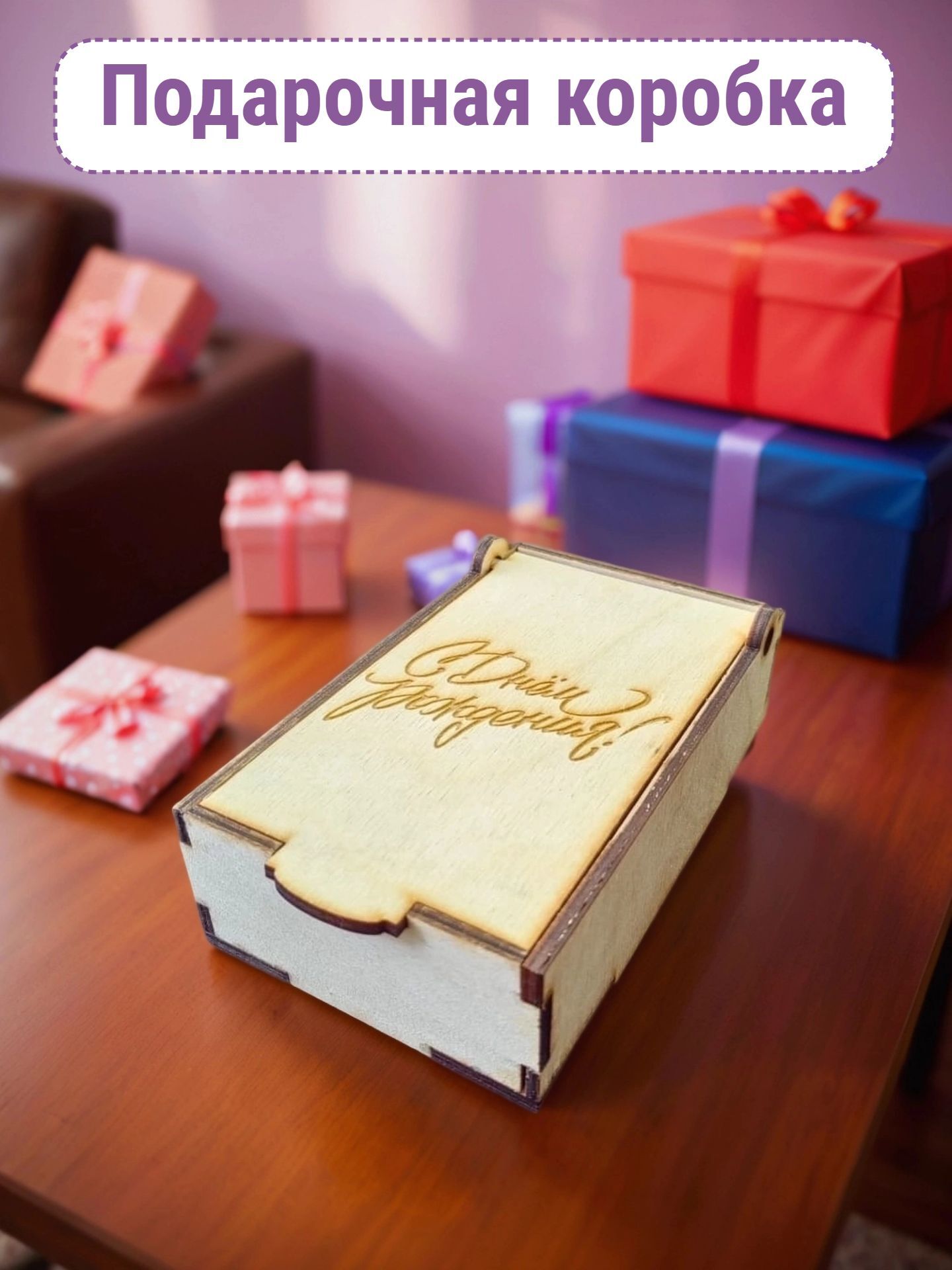 Подарочная коробка

С Днём рождения!