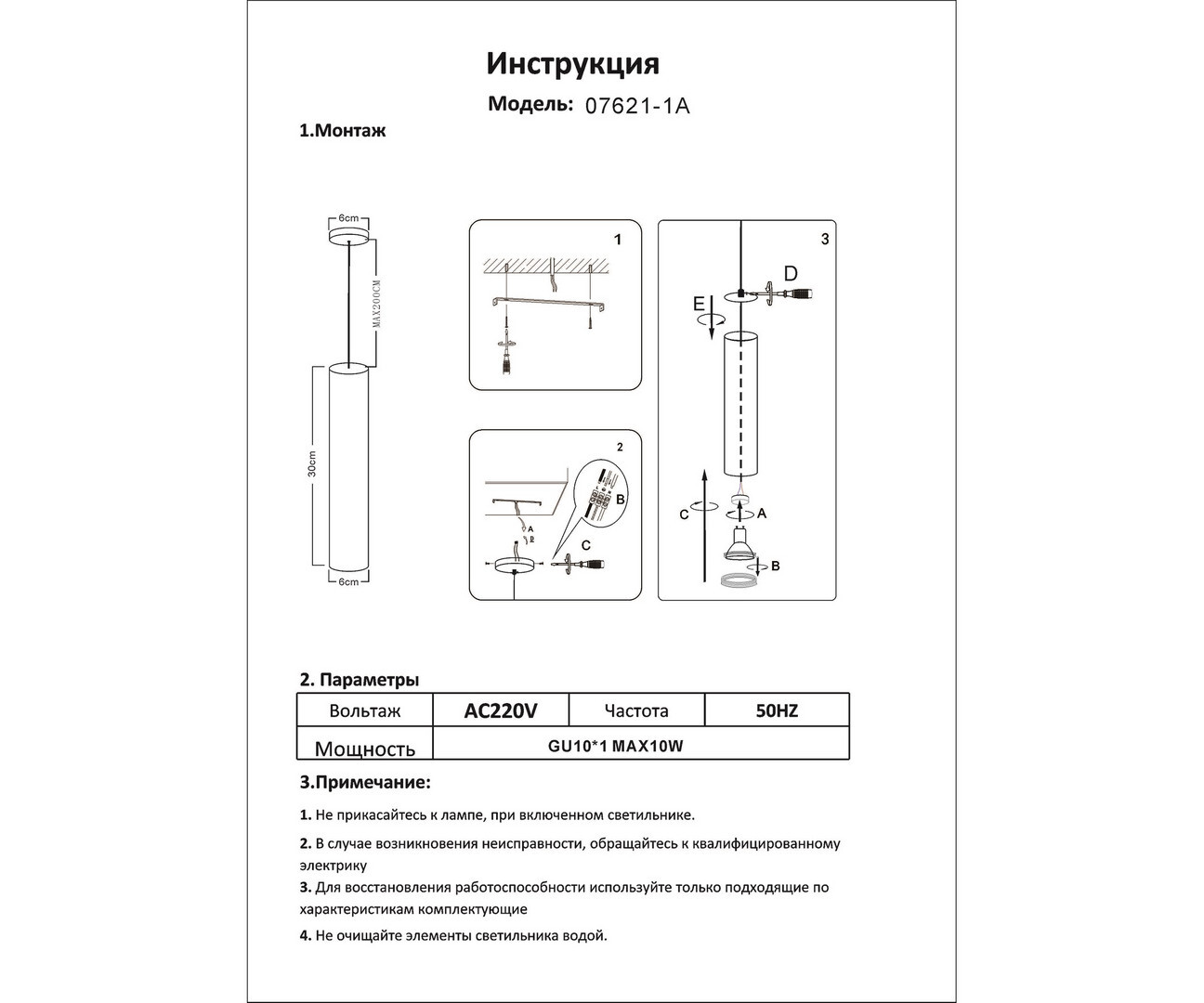 Инструкция

Модель: 07621-1A

1.Монтаж

6cm

MAX200CM

30cm

6cm

1

2

A

B

C

3

D

E

C

A

B

2. Параметры

| Вольтаж | AC220V | Частота | 50HZ |
|---|---|---|---|
| Мощность | GU10*1 MAX10W | | |

3.Примечание:

1. Не прикасайтесь к лампе, при включенном светильнике.

2. В случае возникновения неисправности, обращайтесь к квалифицированному электрику

3. Для восстановления работоспособности используйте только подходящие по характеристикам комплектующие

4. Не очищайте элементы светильника водой.