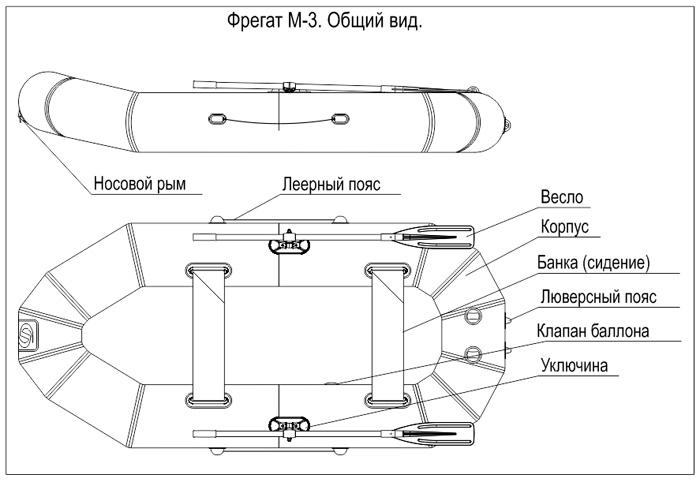 Фрегат М-3. Общий вид.

Носовой рым

Леерный пояс

Весло

Корпус

Банка (сидение)

Люверсный пояс

Клапан баллона

Уключина