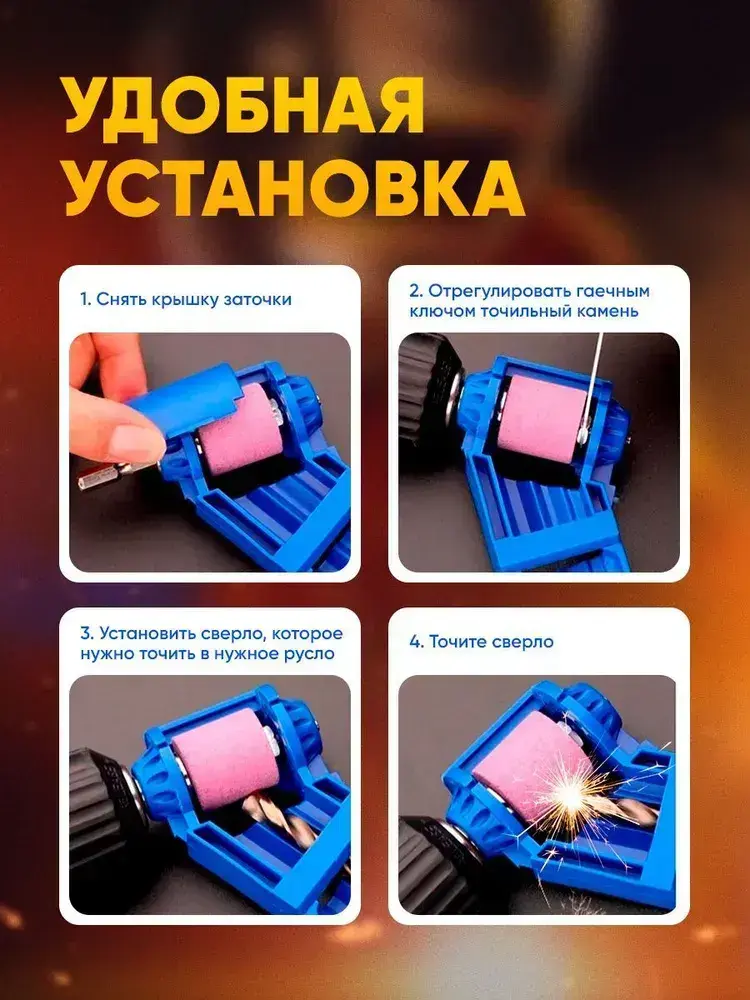 УДОБНАЯ УСТАНОВКА

1. Снять крышку заточки

2. Отрегулировать гаечным ключом точильный камень

3. Установить сверло, которое нужно точить в нужное русло

4. Точите сверло