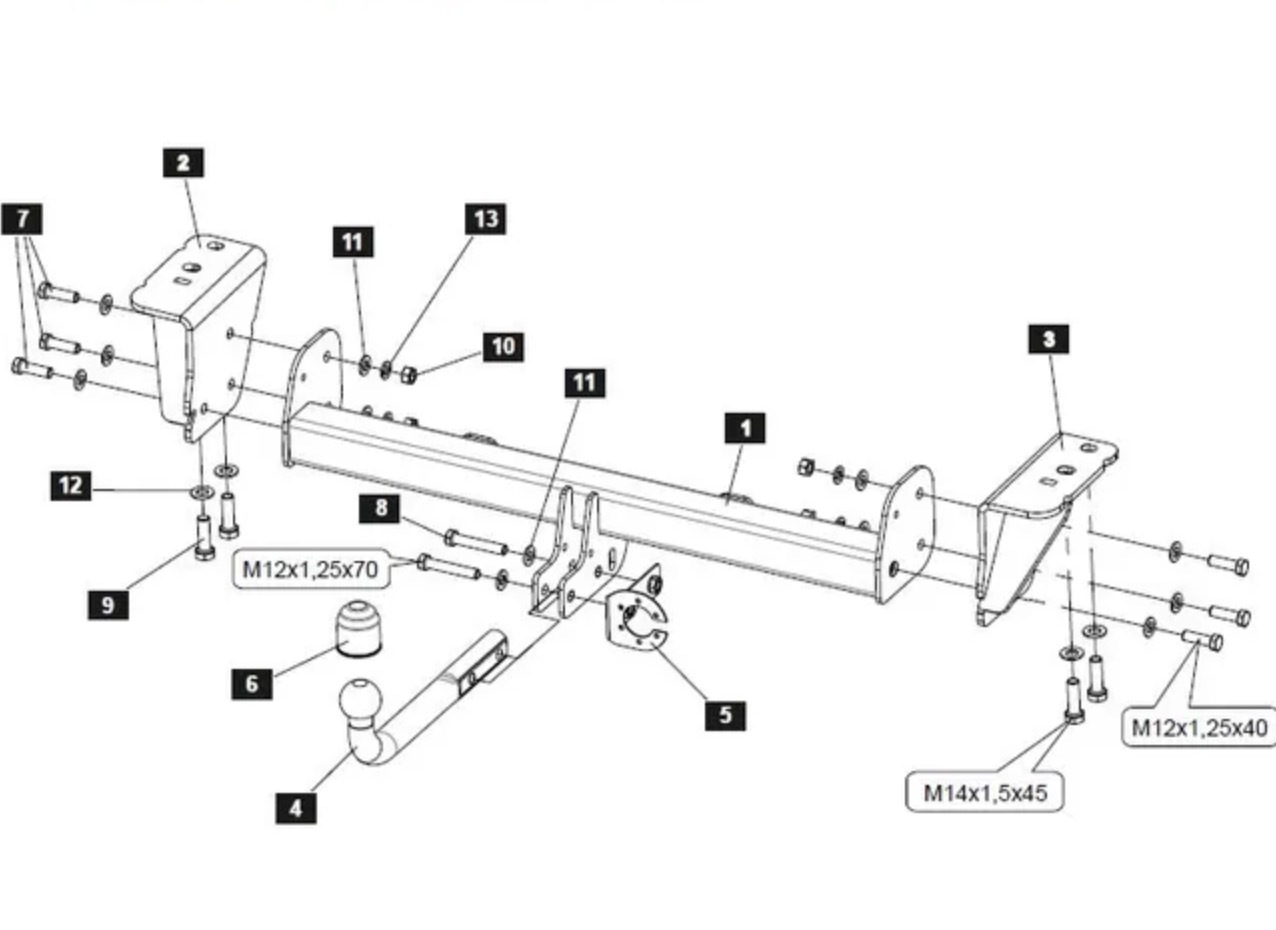 2
7
11
13
10
11
3
1
12
8
M12x1,25x70
9
6
5
4
M12x1,25x40
M14x1,5x45