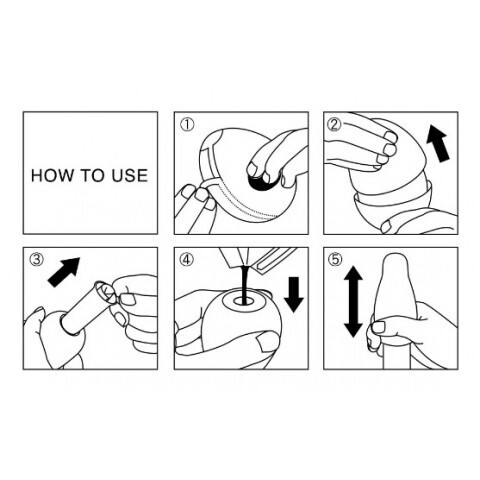 HOW TO USE

①

②

③

④

⑤