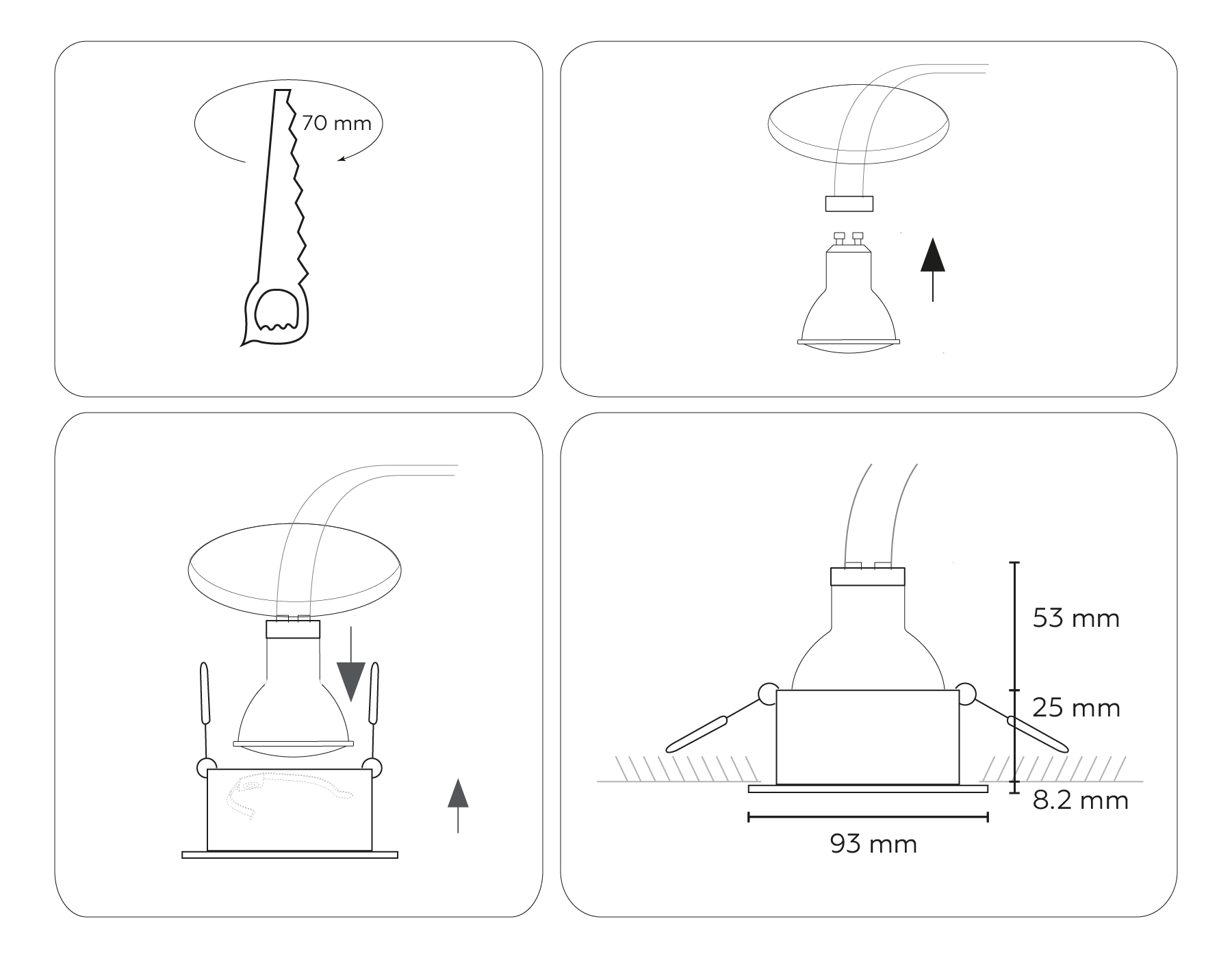 70 mm

53 mm

25 mm

8.2 mm

93 mm