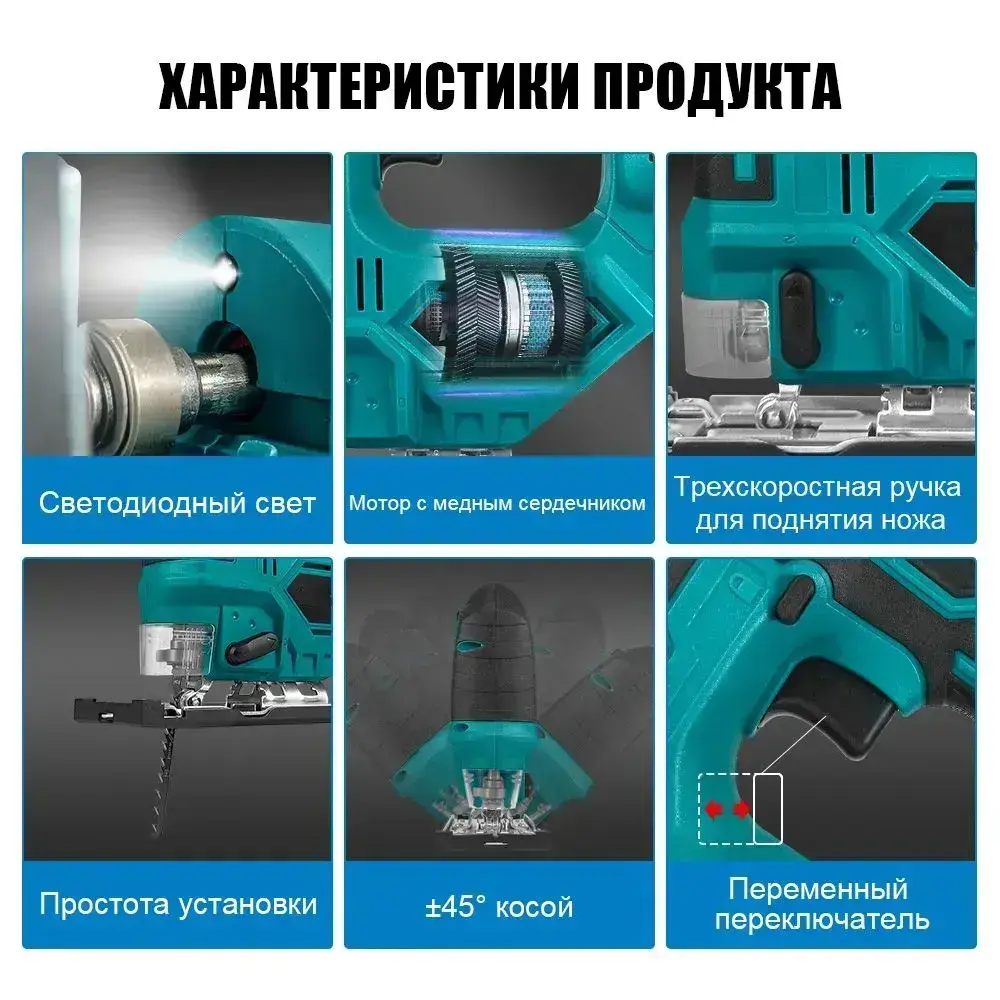 ХАРАКТЕРИСТИКИ ПРОДУКТА

Светодиодный свет

Мотор с медным сердечником

Трехскоростная ручка для поднятия ножа

Простота установки

±45° косой

Переменный переключатель