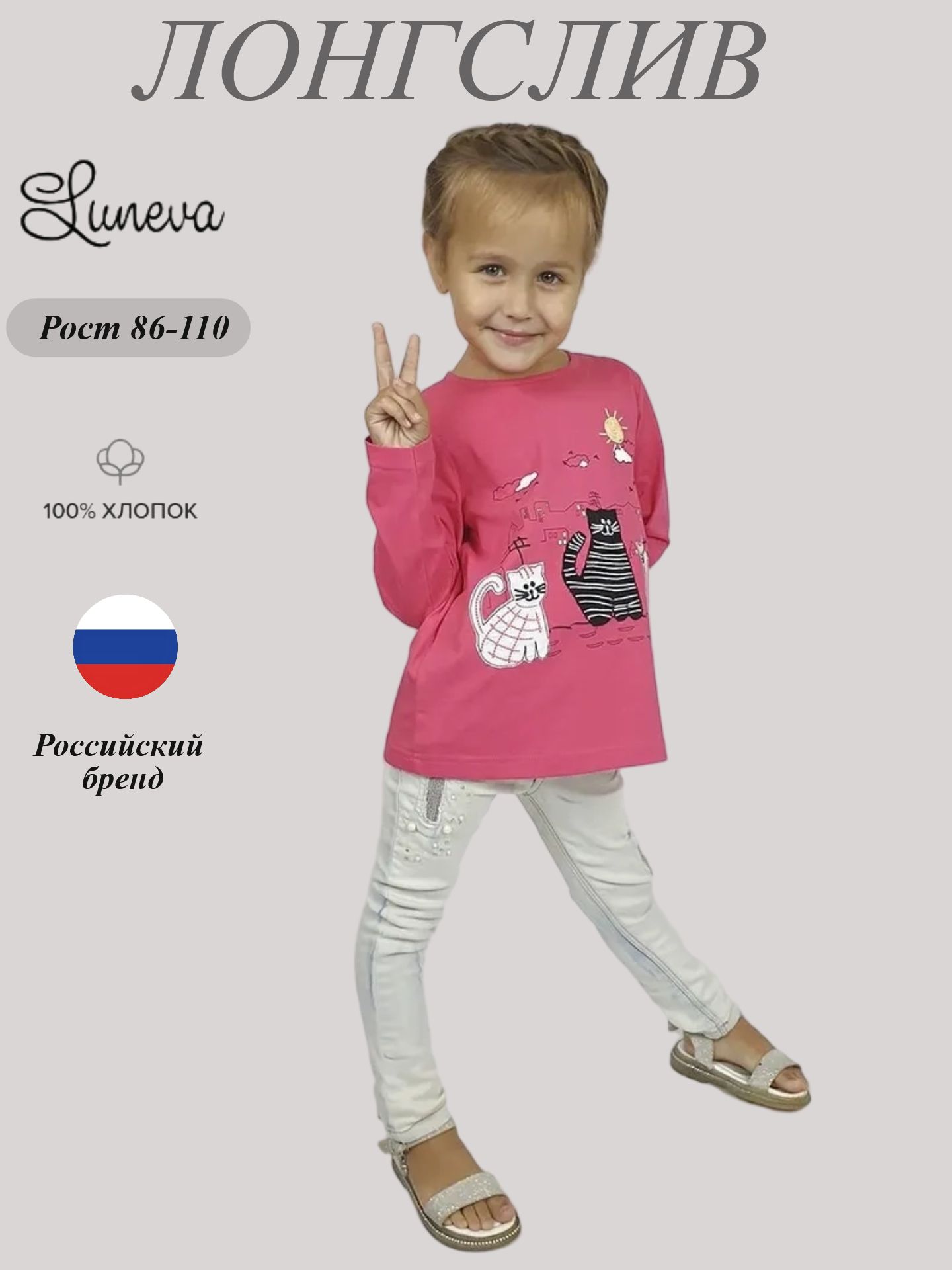 ЛОНГСЛИВ

Luneva

Рост 86-110

100% ХЛОПОК

Российский бренд