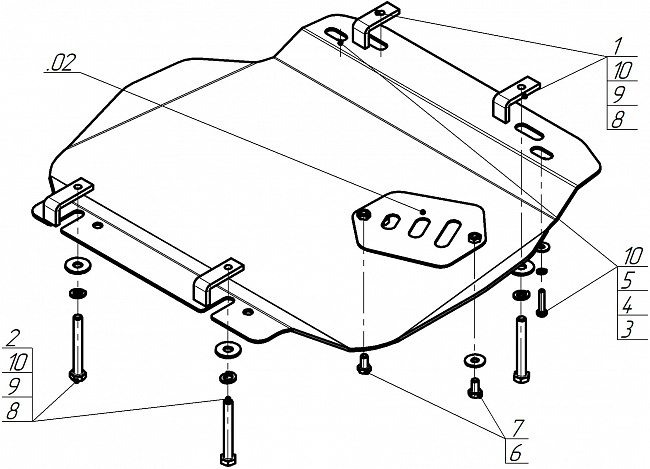 .02

1
10
9
8

10
5
4
3

2
10
9
8

7
6