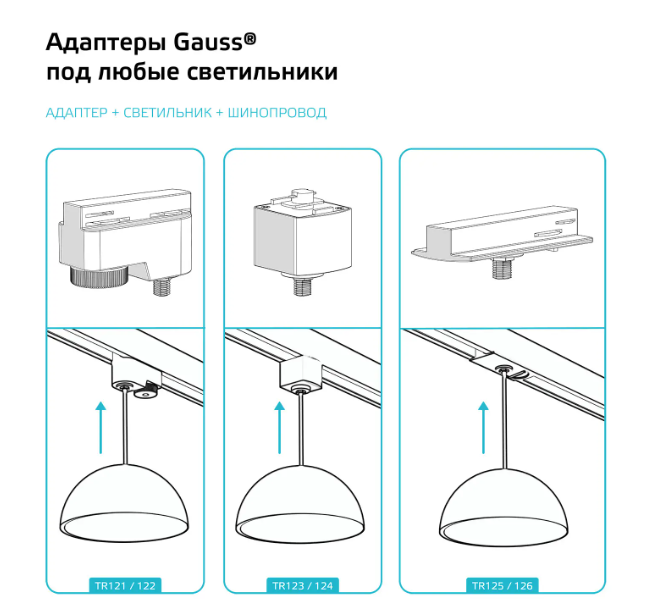 Адаптеры Gauss®
под любые светильники

АДАПТЕР + СВЕТИЛЬНИК + ШИНОПРОВОД

TR121 / 122

TR123 / 124

TR125 / 126