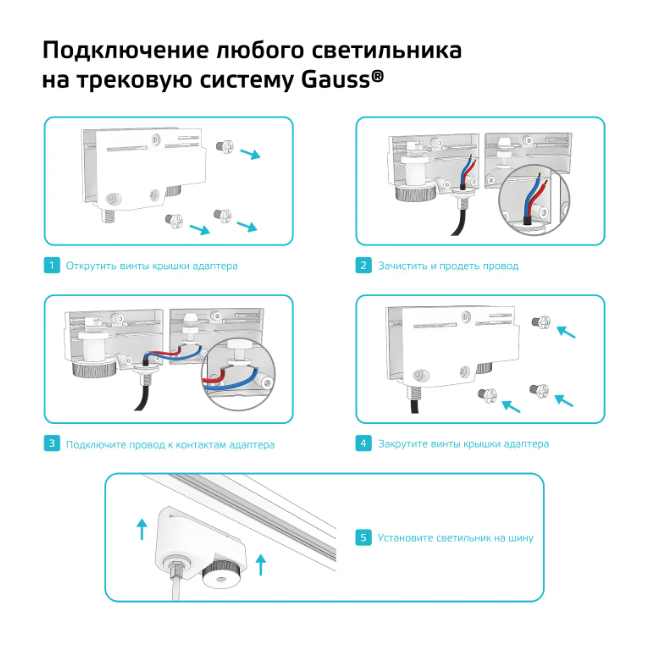 Подключение любого светильника на трековую систему Gauss®

1 Открутить винты крышки адаптера

2 Зачистить и продеть провод

3 Подключите провод к контактам адаптера

4 Закрутите винты крышки адаптера

5 Установите светильник на шину