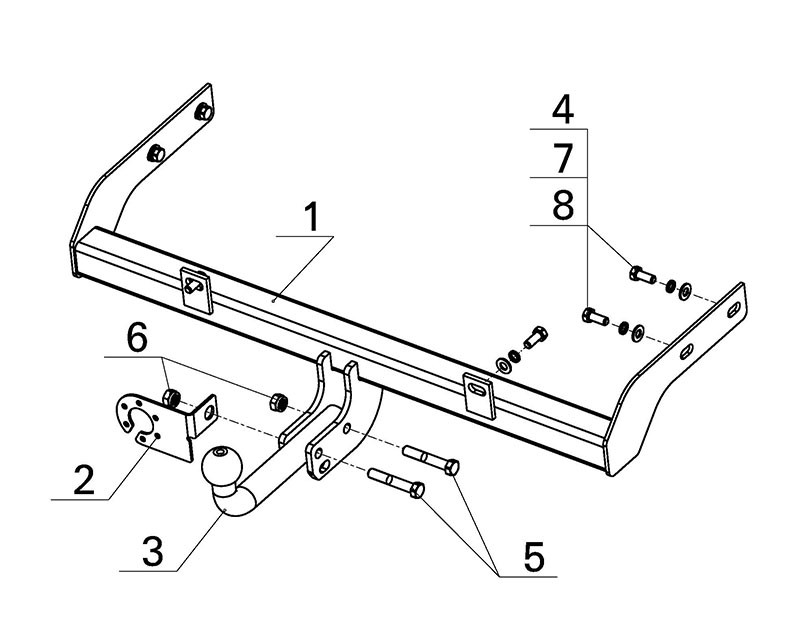 4
7
8
1
6
2
3
5