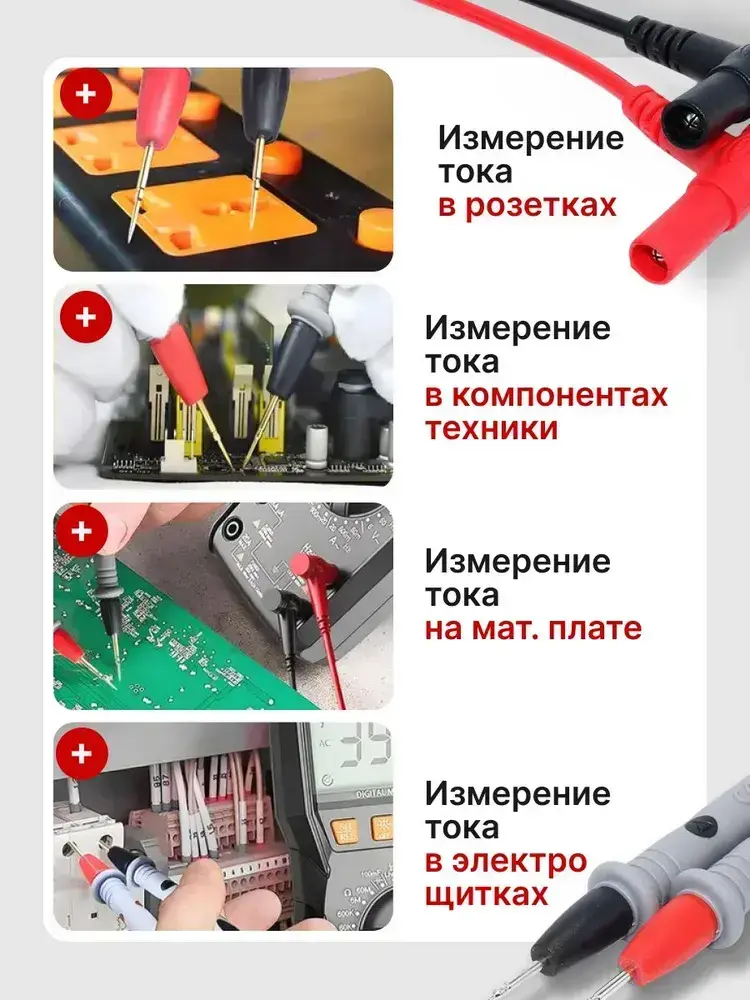 Измерение тока в розетках

Измерение тока в компонентах техники

Измерение тока на мат. плате

Измерение тока в электро щитках