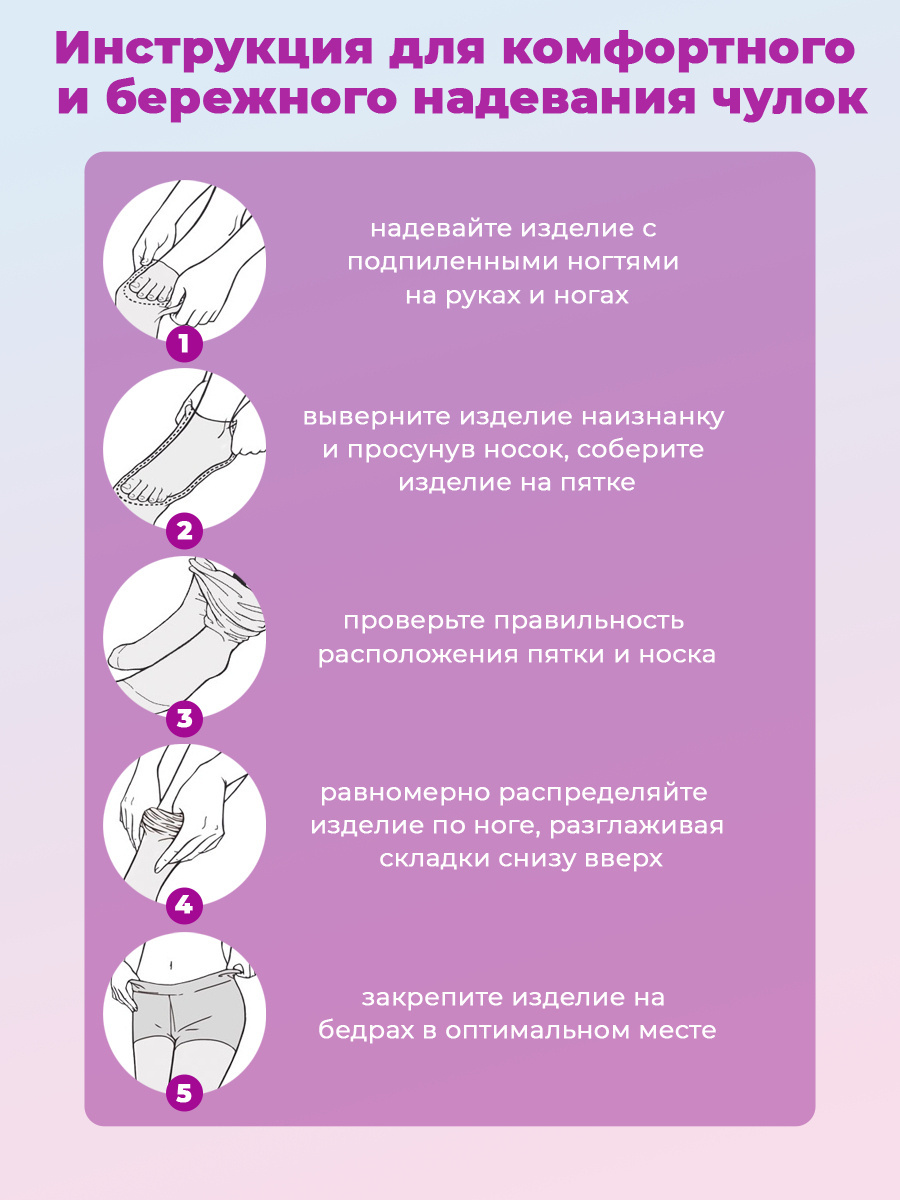 Инструкция для комфортного и бережного надевания чулок

1
надевайте изделие с подпиленными ногтями на руках и ногах

2
выверните изделие наизнанку и просунув носок, соберите изделие на пятке

3
проверьте правильность расположения пятки и носка

4
равномерно распределяйте изделие по ноге, разглаживая складки снизу вверх

5
закрепите изделие на бедрах в оптимальном месте