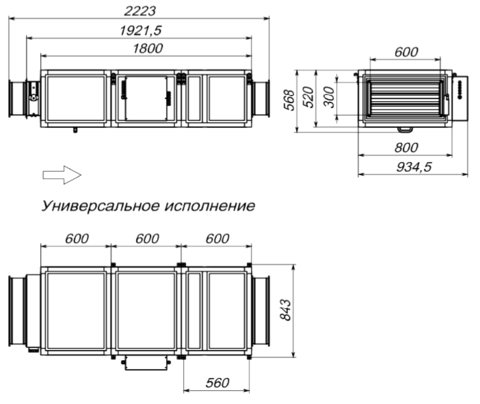 2223
1921,5
1800

600
568
520
300
800
934,5

Универсальное исполнение

600
600
600
843
560