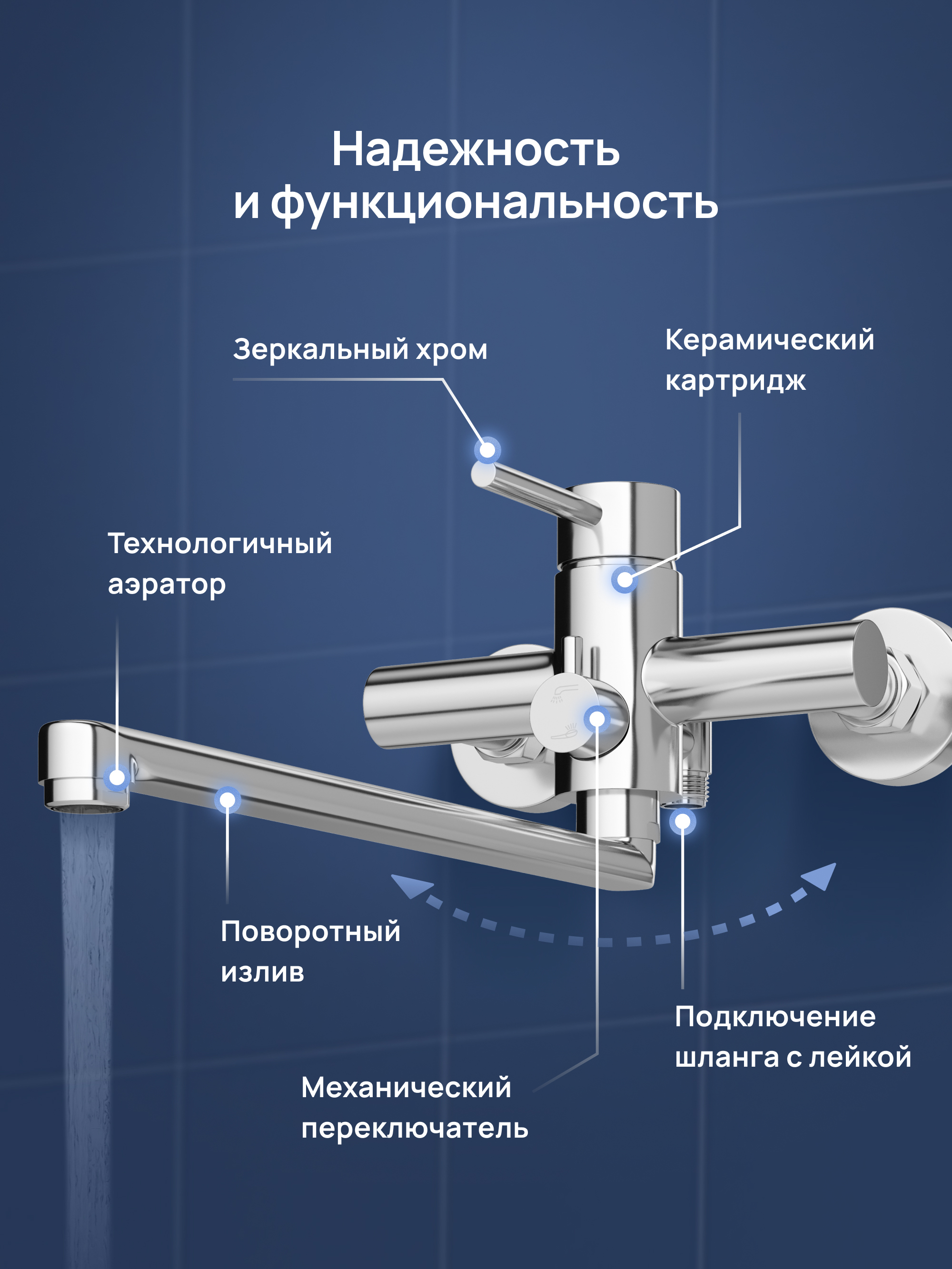 Надежность и функциональность

Зеркальный хром

Керамический картридж

Технологичный аэратор

Поворотный излив

Подключение шланга с лейкой

Механический переключатель