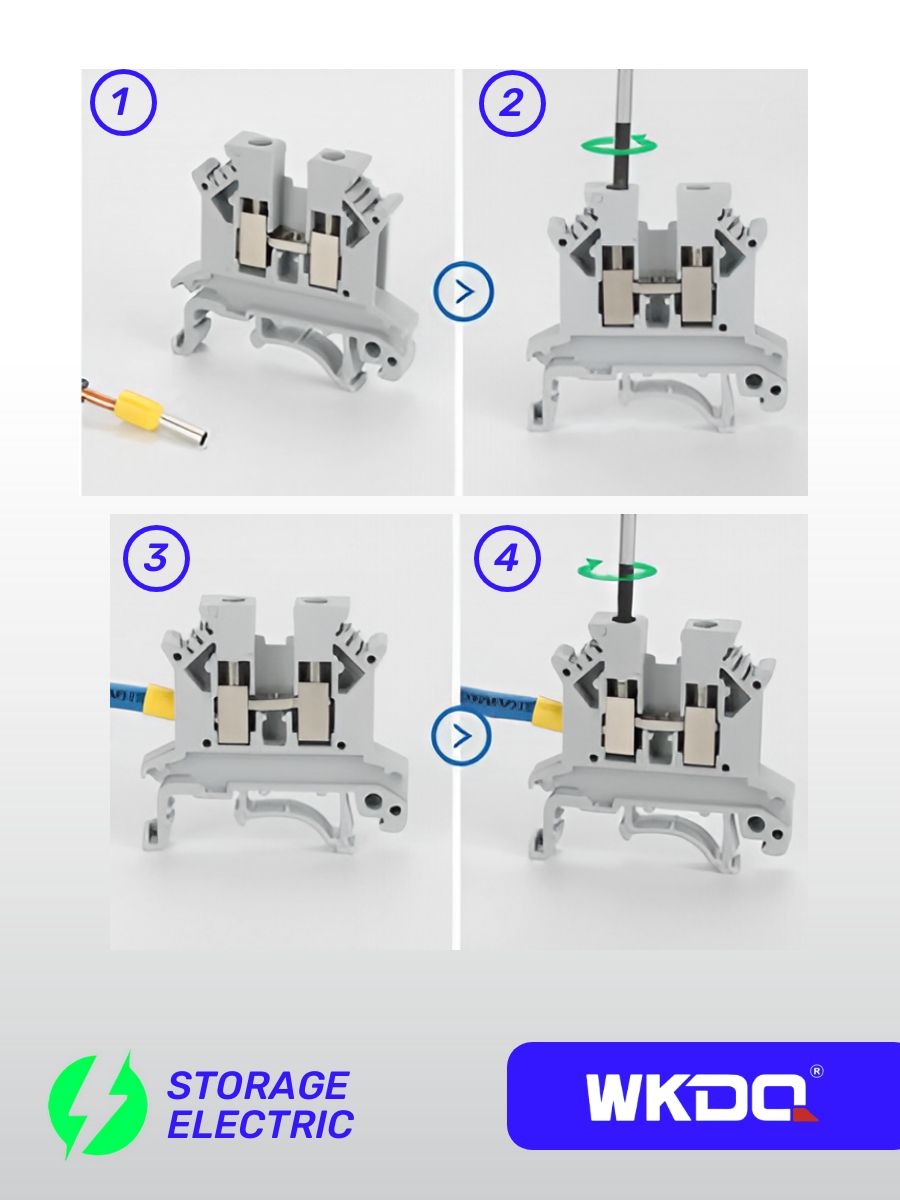 1

2

3

4

STORAGE ELECTRIC

WKDQ®