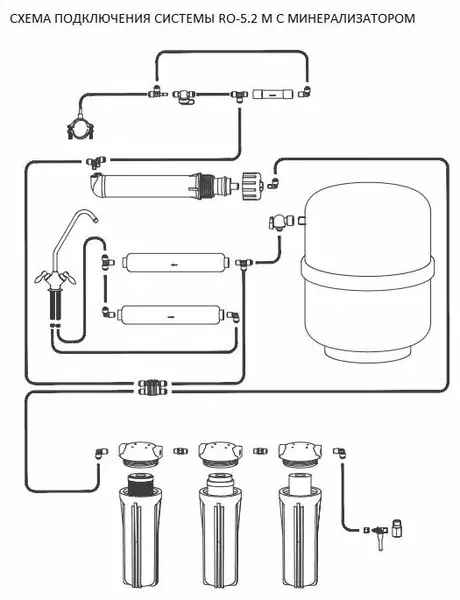 СХЕМА ПОДКЛЮЧЕНИЯ СИСТЕМЫ RO-5.2 М С МИНЕРАЛИЗАТОРОМ