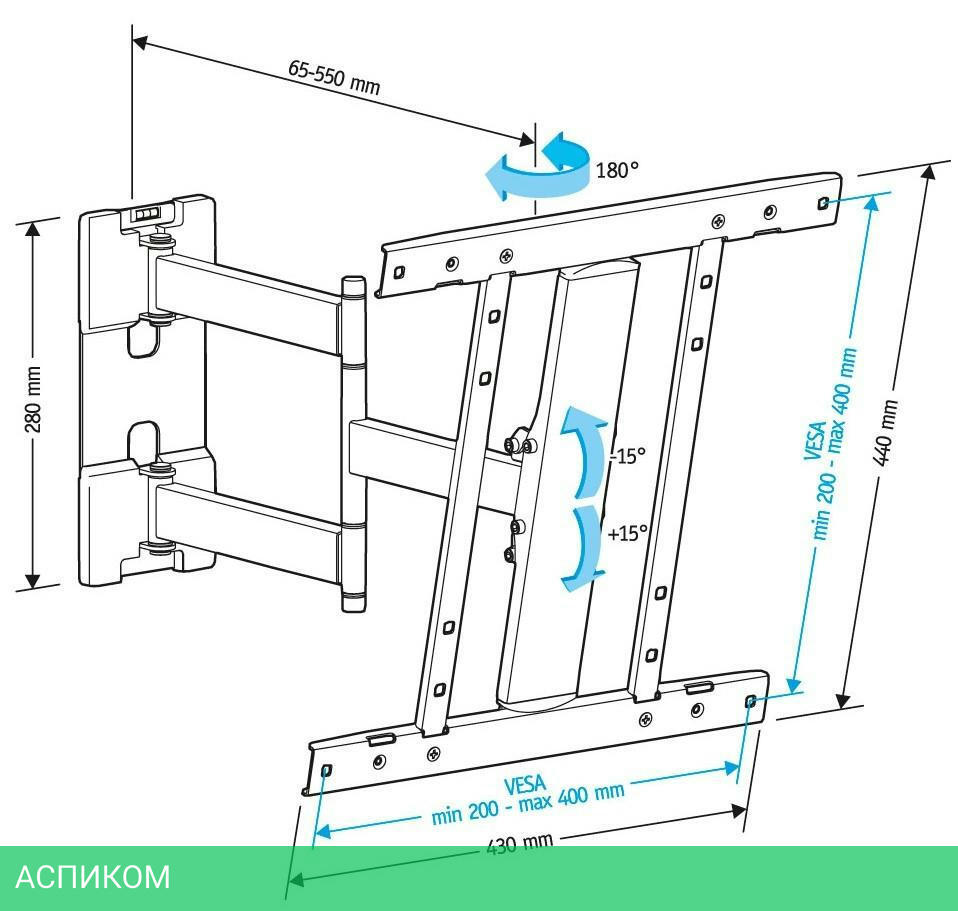 65-550 mm
180°
280 mm
-15°
+15°
VESA
min 200 - max 400 mm
440 mm
VESA
min 200 - max 400 mm
430 mm
АСПИКОМ