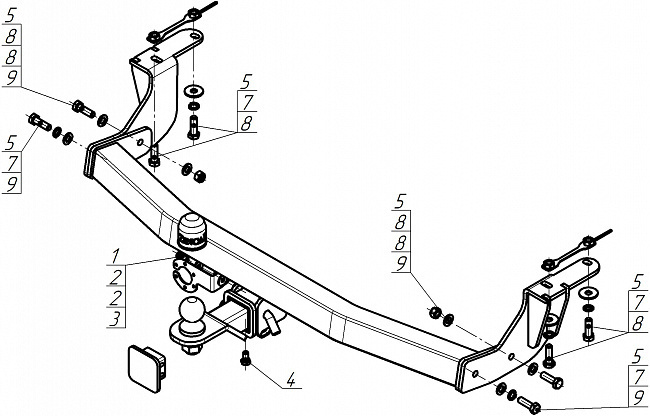 5
8
8
9

5
7
9

5
7
8

1
2
2
3

4

5
8
8
9

5
7
8

5
7
9