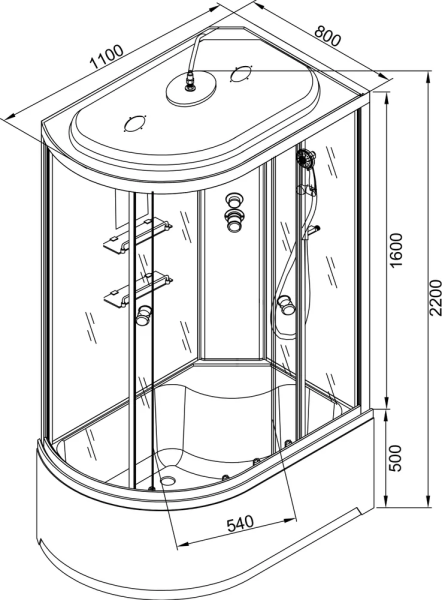 1100
800
1600
2200
500
540