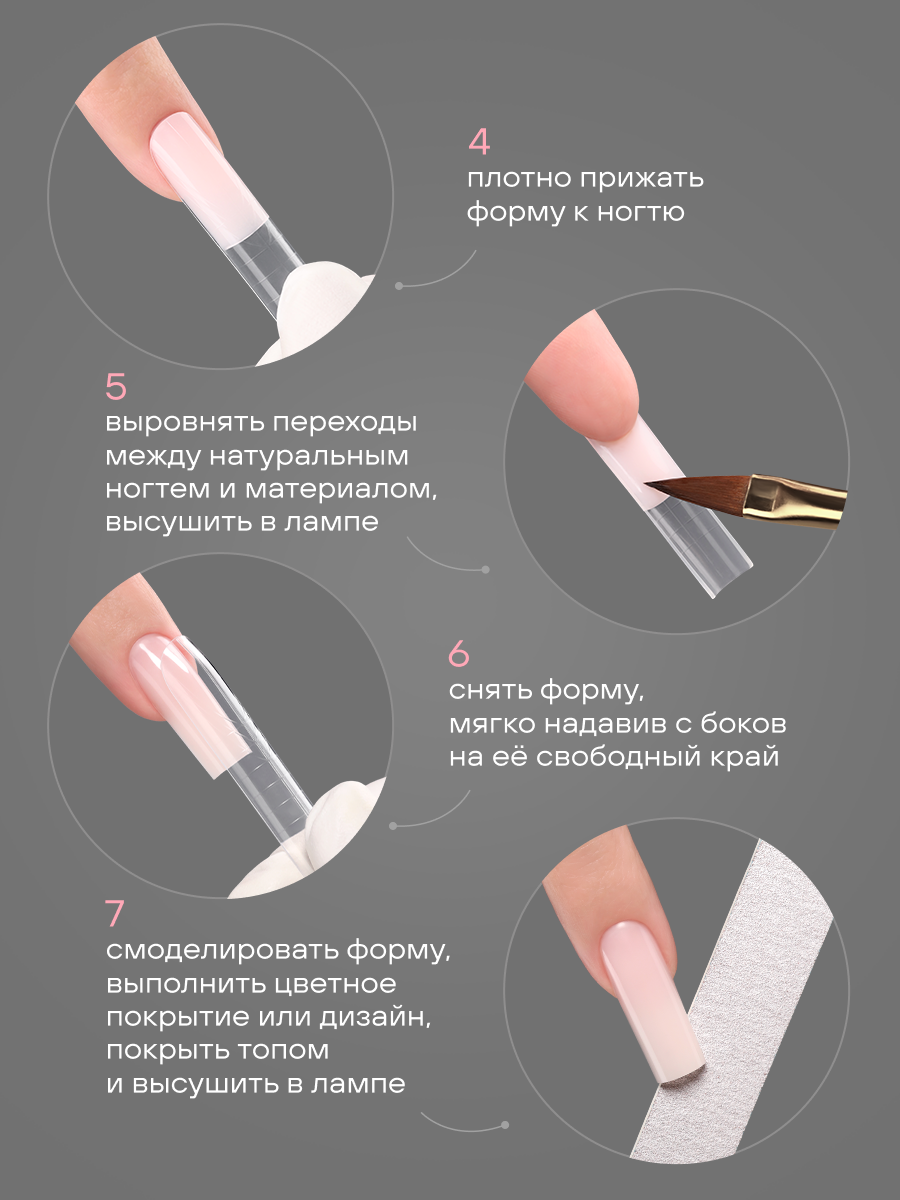 4
плотно прижать форму к ногтю

5
выровнять переходы между натуральным ногтем и материалом, высушить в лампе

6
снять форму, мягко надавив с боков на её свободный край

7
смоделировать форму, выполнить цветное покрытие или дизайн, покрыть топом и высушить в лампе