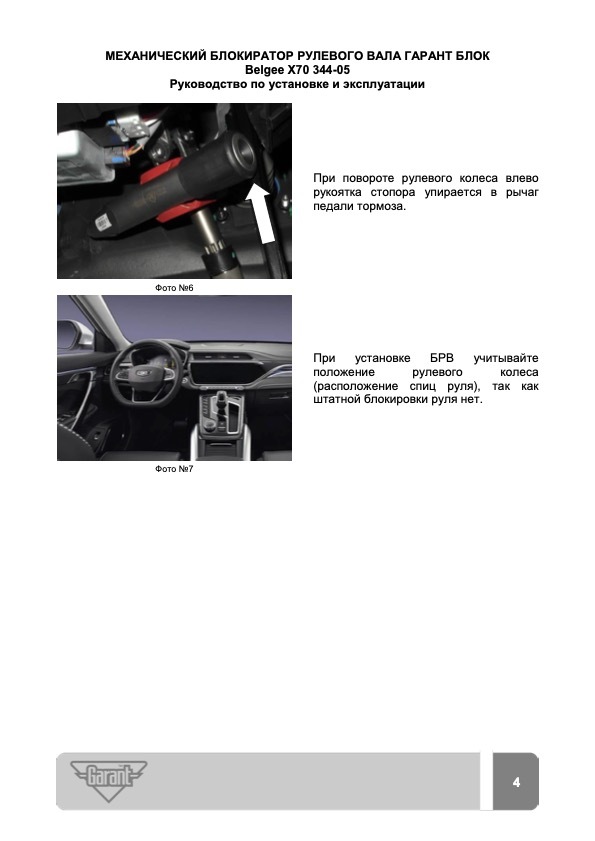 МЕХАНИЧЕСКИЙ БЛОКИРАТОР РУЛЕВОГО ВАЛА ГАРАНТ БЛОК
Belgee X70 344-05
Руководство по установке и эксплуатации

При повороте рулевого колеса влево рукоятка стопора упирается в рычаг педали тормоза.

Фото №6

При установке БРВ учитывайте положение рулевого колеса (расположение спиц руля), так как штатной блокировки руля нет.

Фото №7

Garant

4