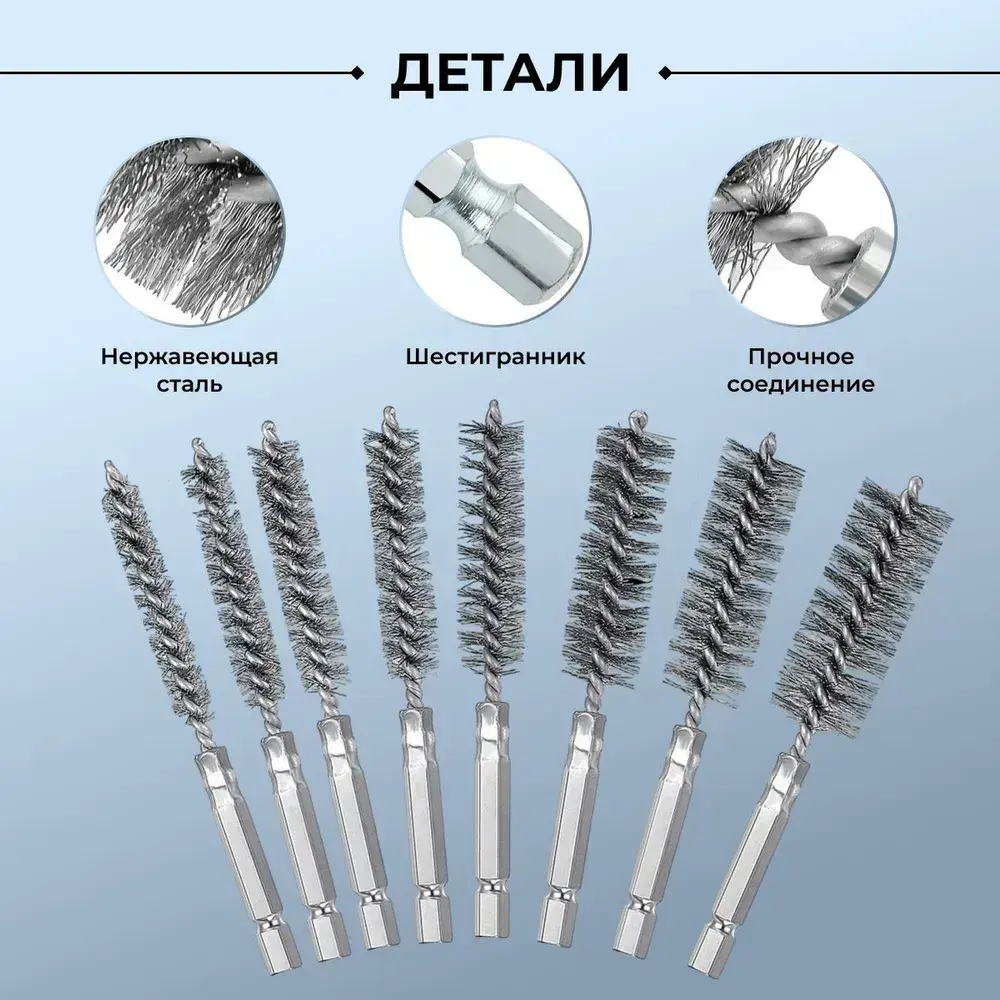 ДЕТАЛИ

Нержавеющая сталь

Шестигранник

Прочное соединение