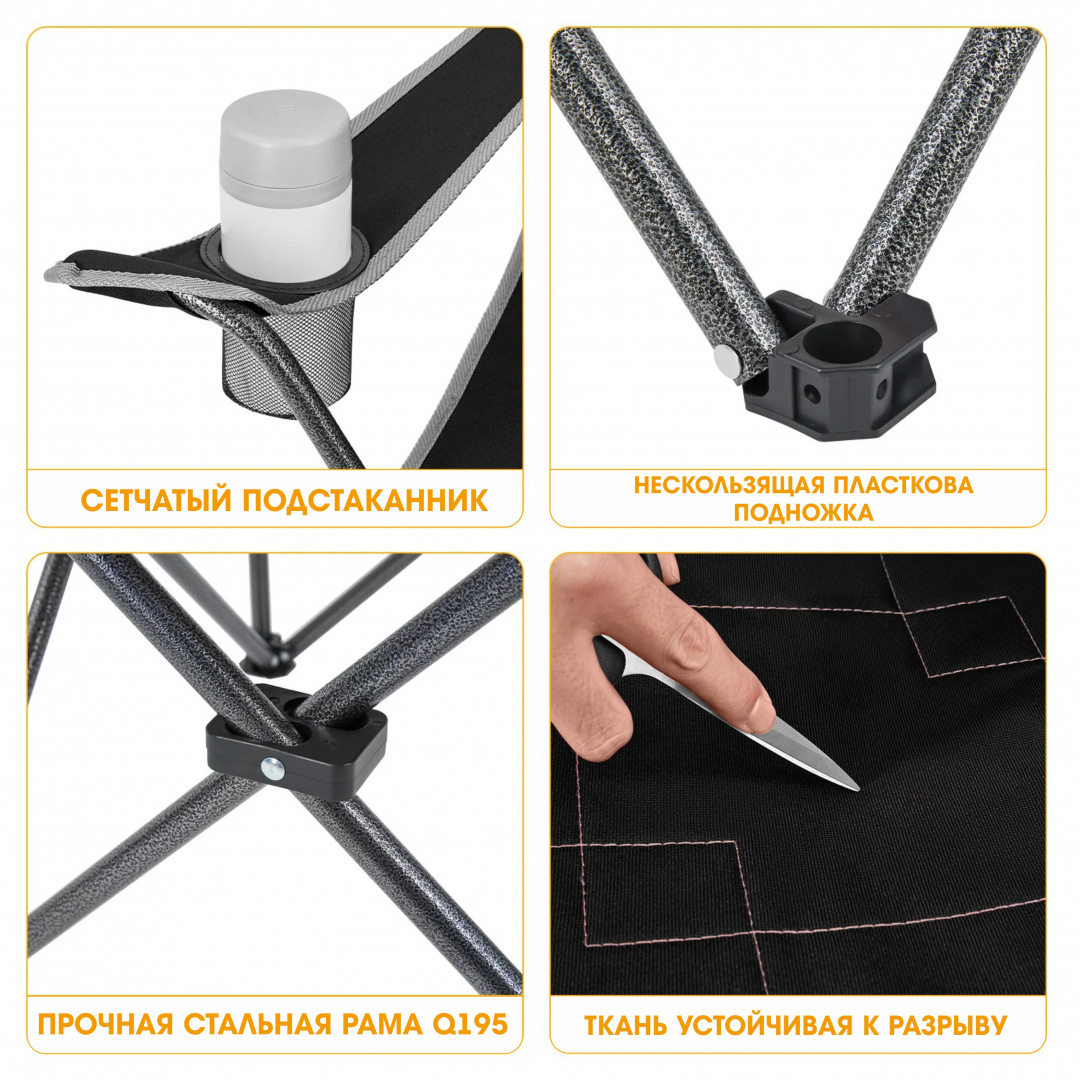 СЕТЧАТЫЙ ПОДСТАКАННИК

НЕСКОЛЬЗЯЩАЯ ПЛАСТКОВА ПОДНОЖКА

ПРОЧНАЯ СТАЛЬНАЯ РАМА Q195

ТКАНЬ УСТОЙЧИВАЯ К РАЗРЫВУ